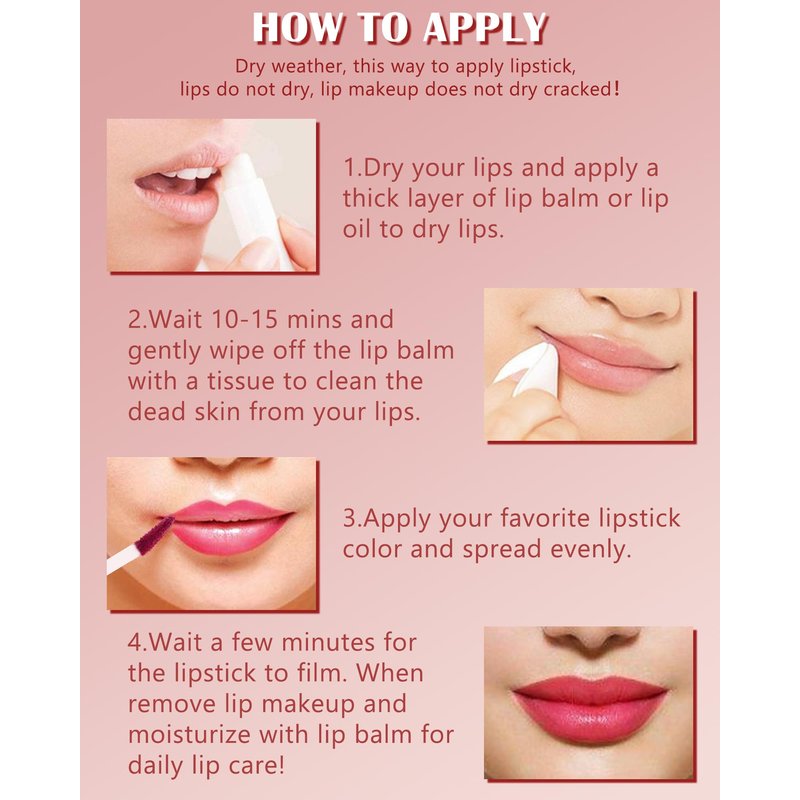 HOW TO APPLY

Dry weather, this way to apply lipstick, lips do not dry, lip makeup does not dry cracked!

1.Dry your lips and apply a thick layer of lip balm or lip oil to dry lips.

2.Wait 10-15 mins and gently wipe off the lip balm with a tissue to clean the dead skin from your lips.

3.Apply your favorite lipstick color and spread evenly.

4.Wait a few minutes for the lipstick to film. When remove lip makeup and moisturize with lip balm for daily lip care!