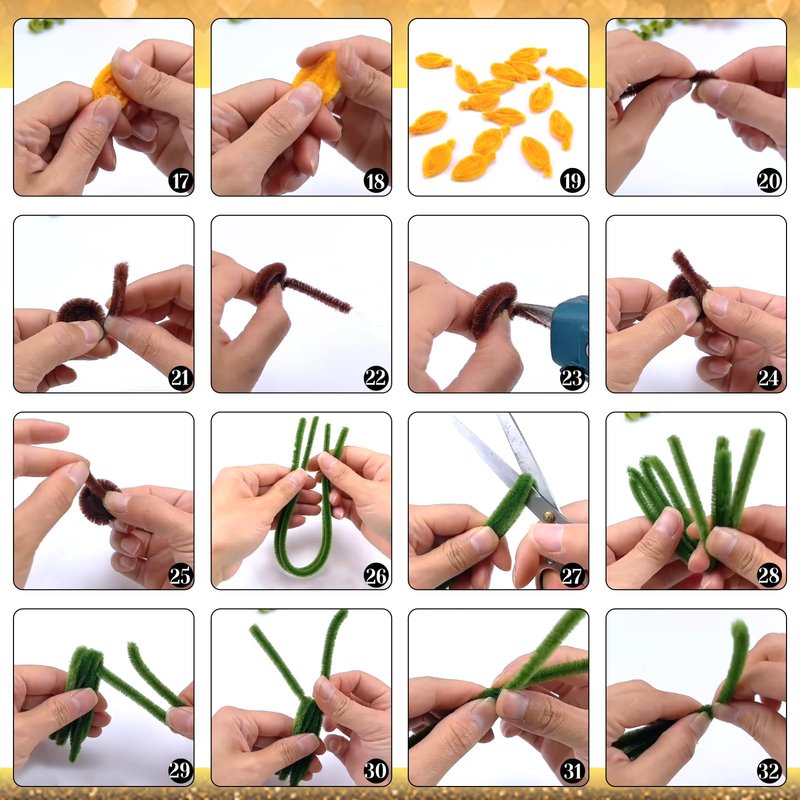 17
18
19
20
21
22
23
24
25
26
27
28
29
30
31
32