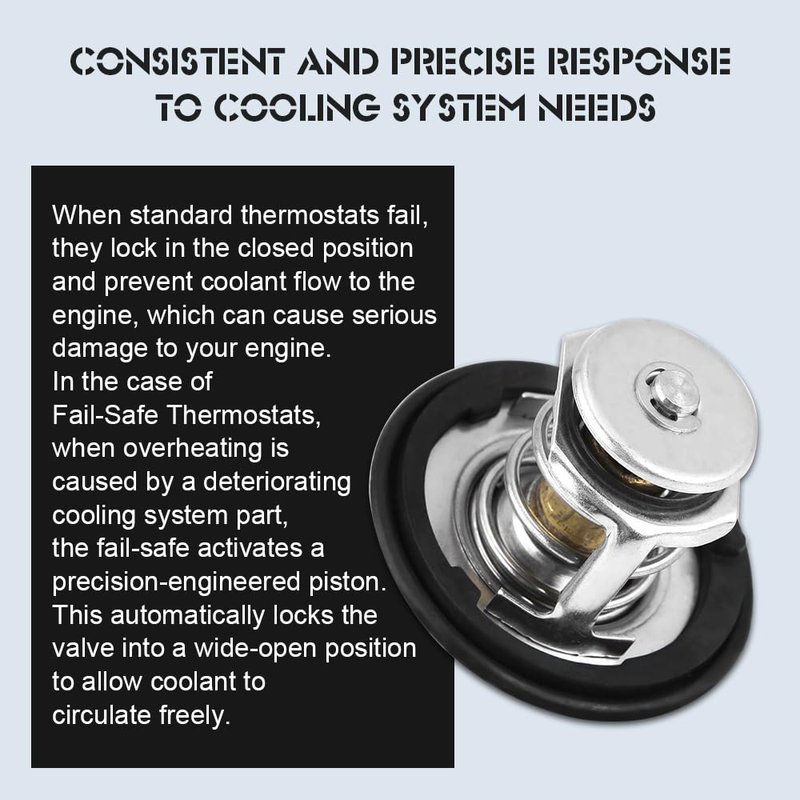 CONSISTENT AND PRECISE RESPONSE TO COOLING SYSTEM NEEDS

When standard thermostats fail, they lock in the closed position and prevent coolant flow to the engine, which can cause serious damage to your engine.
In the case of Fail-Safe Thermostats, when overheating is caused by a deteriorating cooling system part, the fail-safe activates a precision-engineered piston. This automatically locks the valve into a wide-open position to allow coolant to circulate freely.