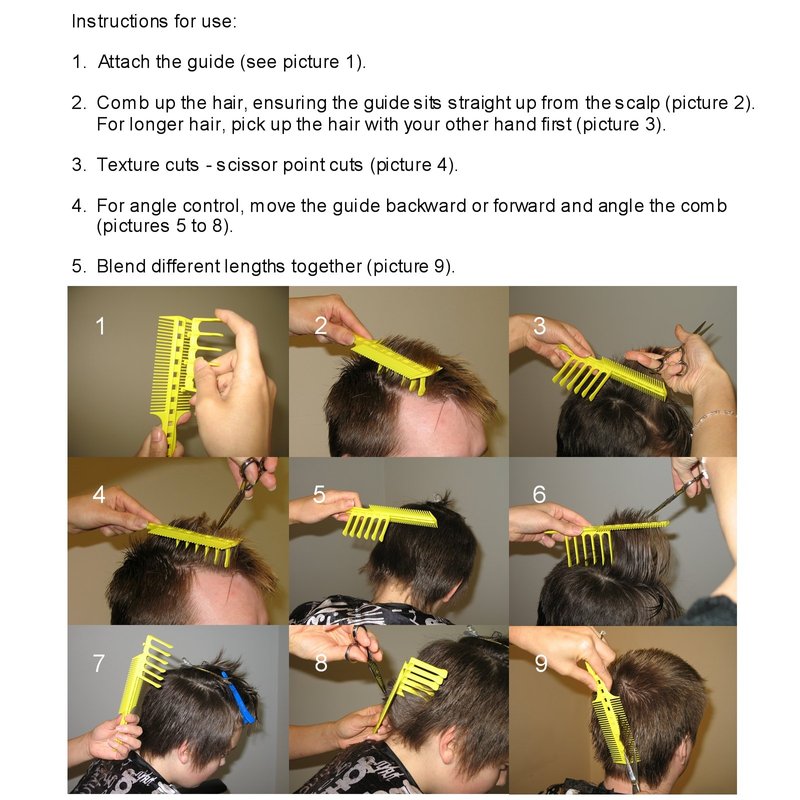 Instructions for use:

1. Attach the guide (see picture 1).

2. Comb up the hair, ensuring the guide sits straight up from the scalp (picture 2). For longer hair, pick up the hair with your other hand first (picture 3).

3. Texture cuts - scissor point cuts (picture 4).

4. For angle control, move the guide backward or forward and angle the comb (pictures 5 to 8).

5. Blend different lengths together (picture 9).

1

2

3

4

5

6

7

8

9