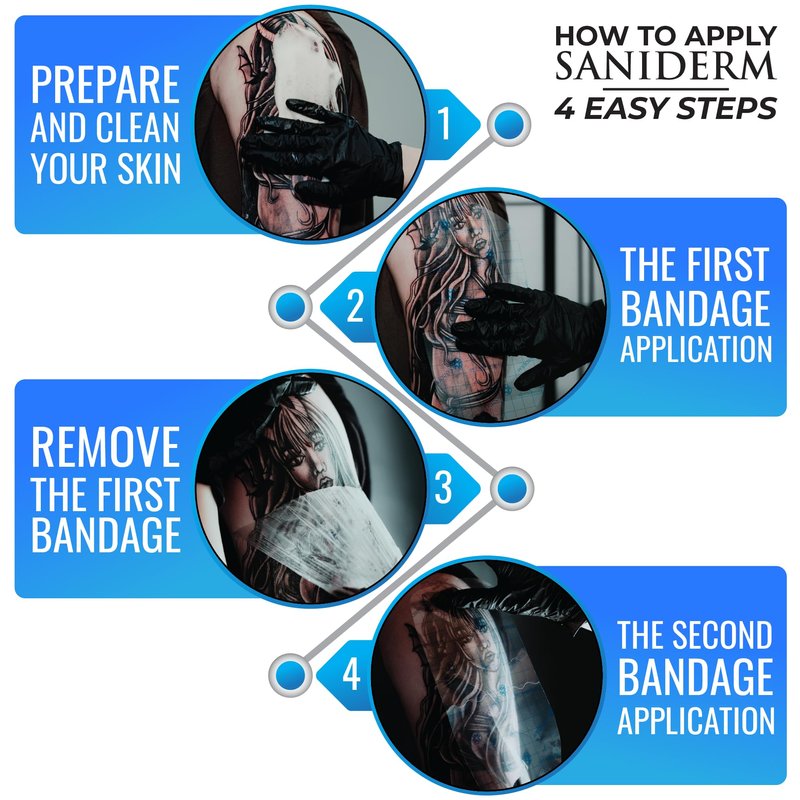 HOW TO APPLY
SANIDERM
4 EASY STEPS

PREPARE AND CLEAN YOUR SKIN

1

2

THE FIRST BANDAGE APPLICATION

REMOVE THE FIRST BANDAGE

3

4

THE SECOND BANDAGE APPLICATION