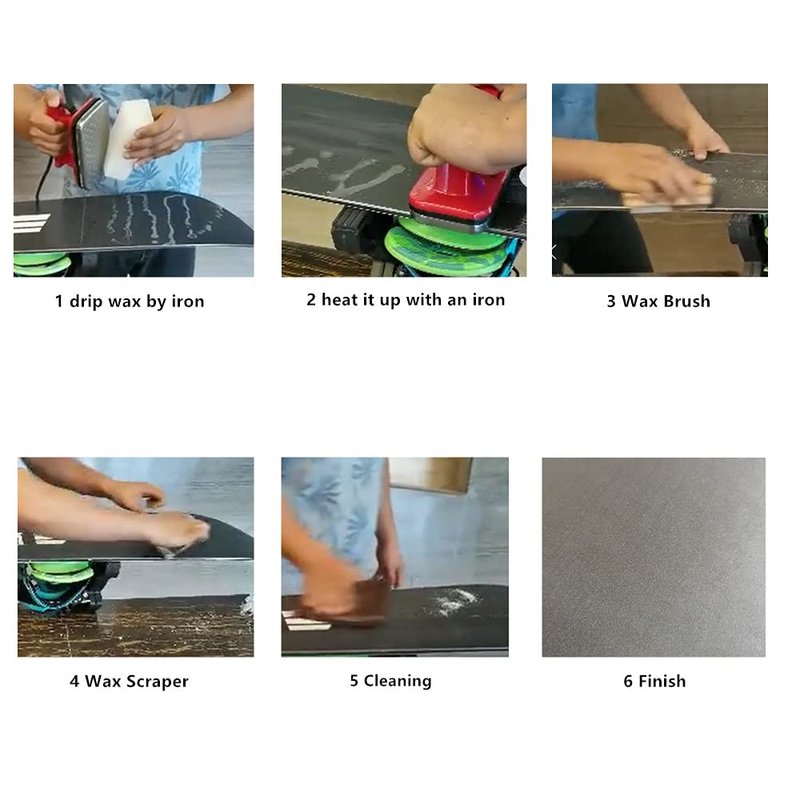 1 drip wax by iron

2 heat it up with an iron

3 Wax Brush

4 Wax Scraper

5 Cleaning

6 Finish