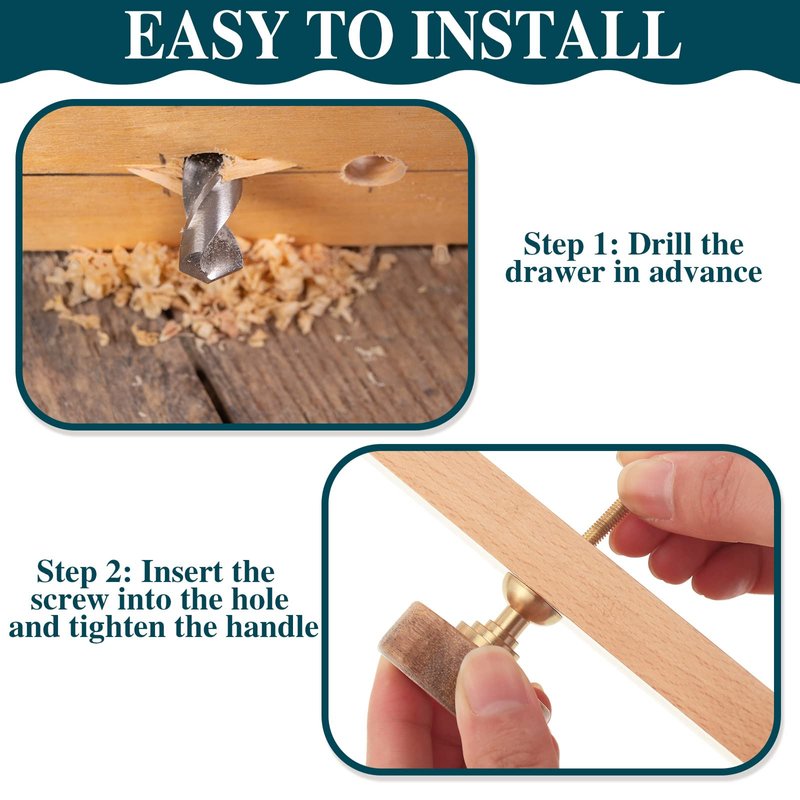 EASY TO INSTALL

Step 1: Drill the drawer in advance

Step 2: Insert the screw into the hole and tighten the handle