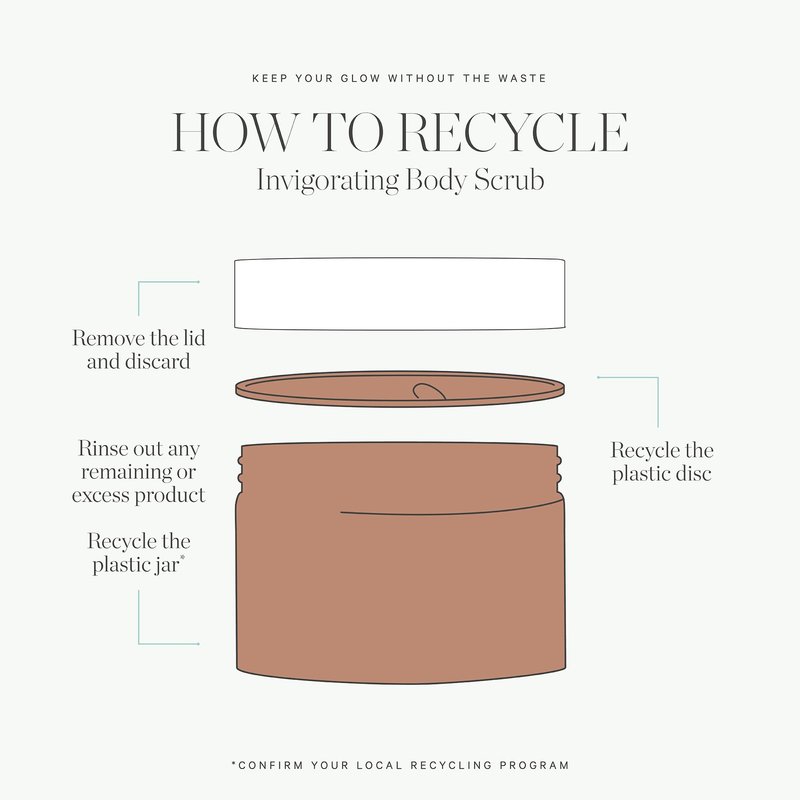 KEEP YOUR GLOW WITHOUT THE WASTE

HOW TO RECYCLE
Invigorating Body Scrub

Remove the lid and discard

Recycle the plastic disc

Rinse out any remaining or excess product

Recycle the plastic jar*

*CONFIRM YOUR LOCAL RECYCLING PROGRAM