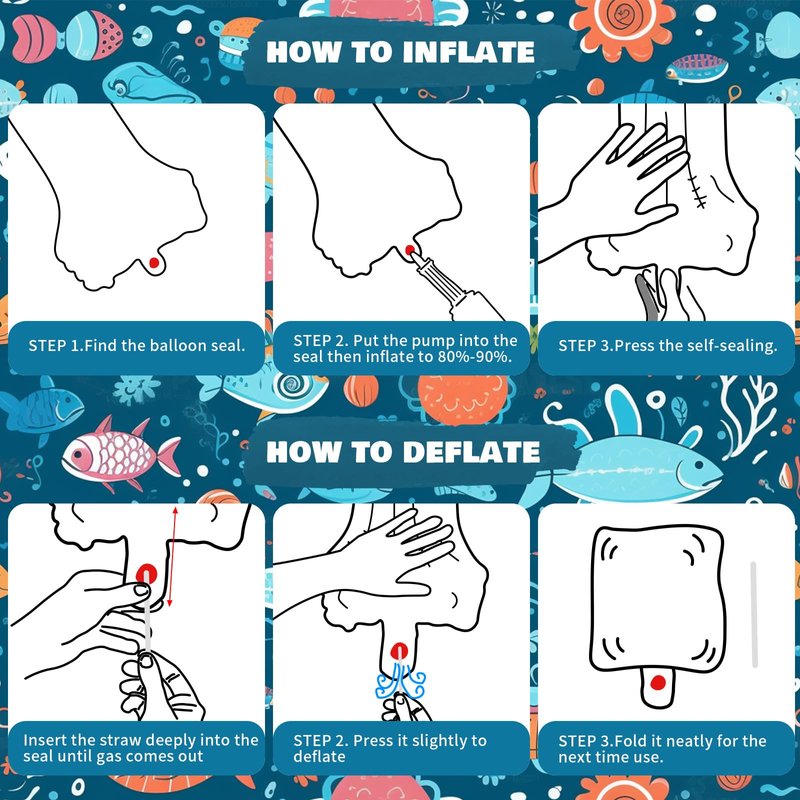 HOW TO INFLATE

STEP 1.Find the balloon seal.

STEP 2. Put the pump into the seal then inflate to 80%-90%.

STEP 3.Press the self-sealing.

HOW TO DEFLATE

Insert the straw deeply into the seal until gas comes out

STEP 2. Press it slightly to deflate

STEP 3.Fold it neatly for the next time use.