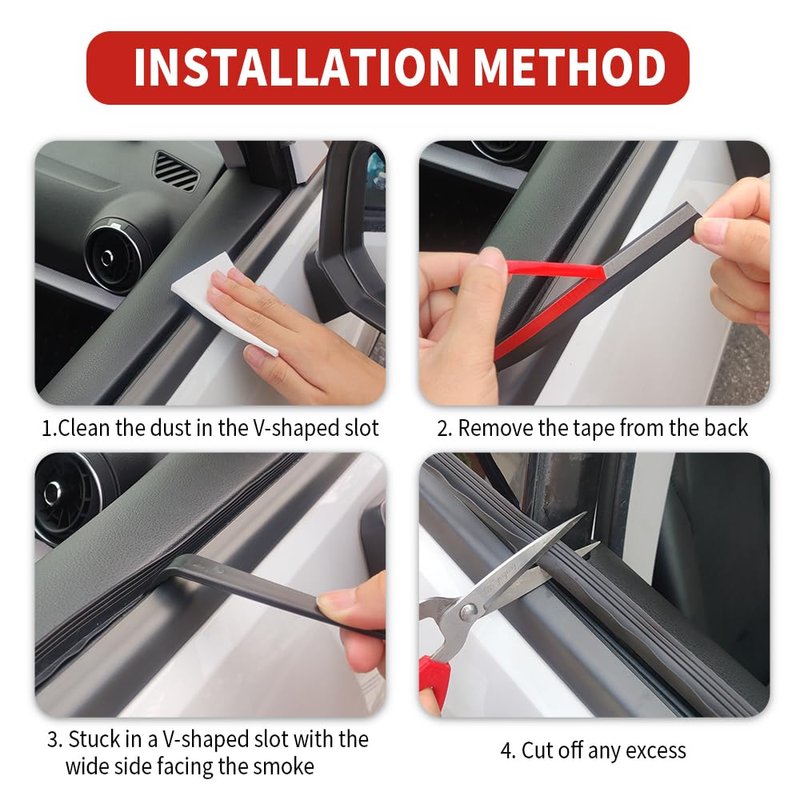 INSTALLATION METHOD

1.Clean the dust in the V-shaped slot

2. Remove the tape from the back

3. Stuck in a V-shaped slot with the wide side facing the smoke

4. Cut off any excess