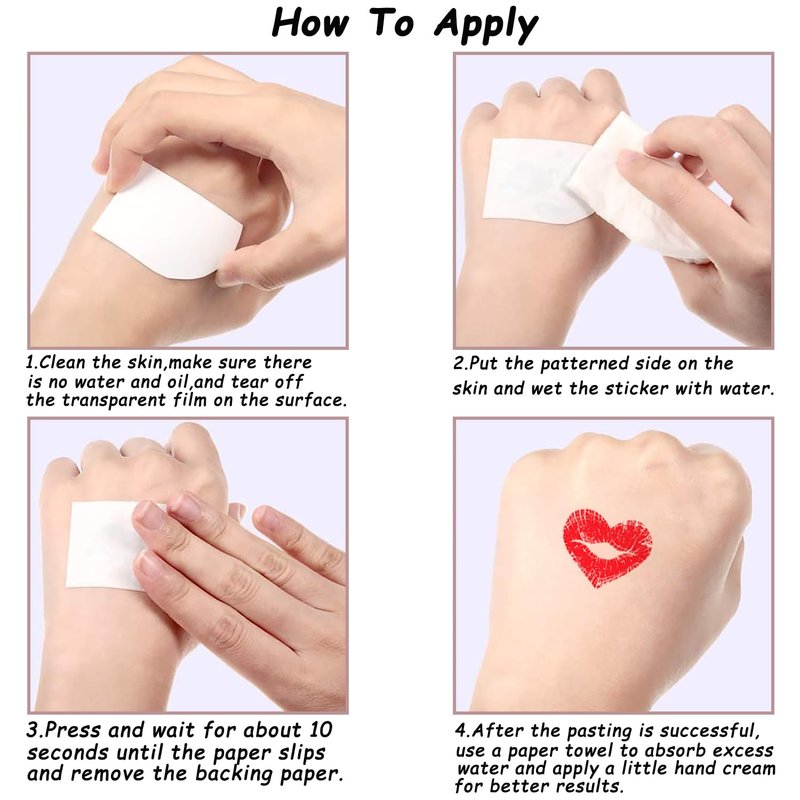 How To Apply

1.Clean the skin,make sure there is no water and oil,and tear off the transparent film on the surface.

2.Put the patterned side on the skin and wet the sticker with water.

3.Press and wait for about 10 seconds until the paper slips and remove the backing paper.

4.After the pasting is successful, use a paper towel to absorb excess water and apply a little hand cream for better results.