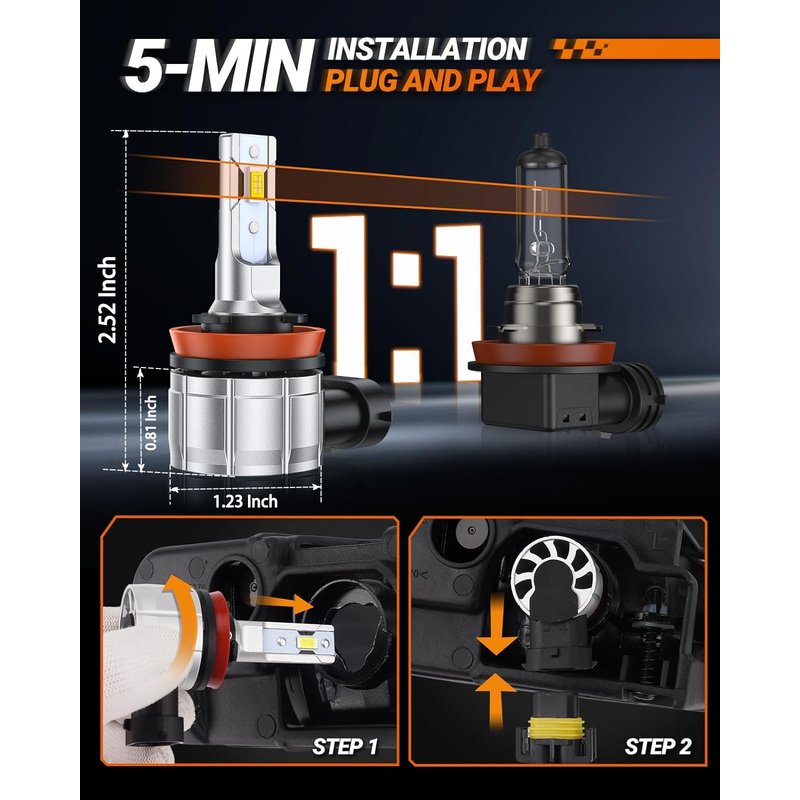 5-MIN INSTALLATION
PLUG AND PLAY

2.52 Inch
0.81 Inch
1.23 Inch

1:1

STEP 1
STEP 2