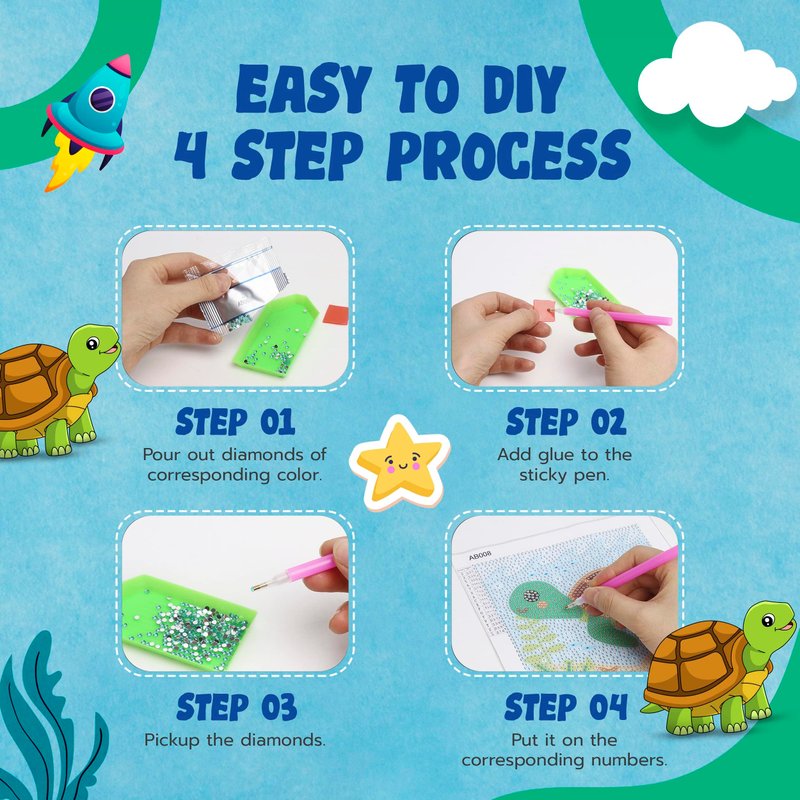 EASY TO DIY
4 STEP PROCESS

STEP 01
Pour out diamonds of corresponding color.

STEP 02
Add glue to the sticky pen.

STEP 03
Pickup the diamonds.

AB008

STEP 04
Put it on the corresponding numbers.