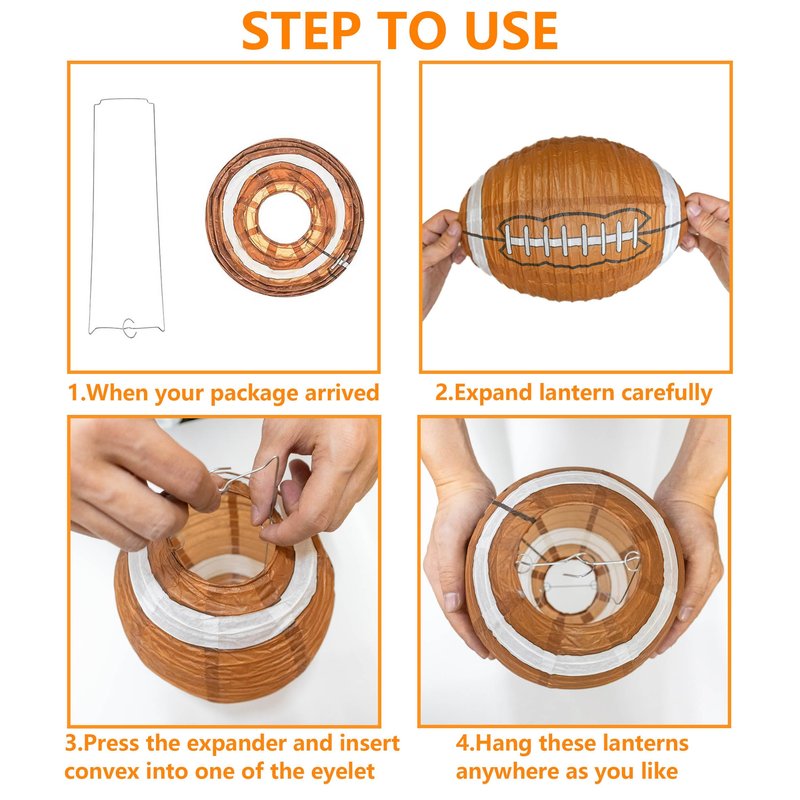 STEP TO USE

1.When your package arrived

2.Expand lantern carefully

3.Press the expander and insert convex into one of the eyelet

4.Hang these lanterns anywhere as you like