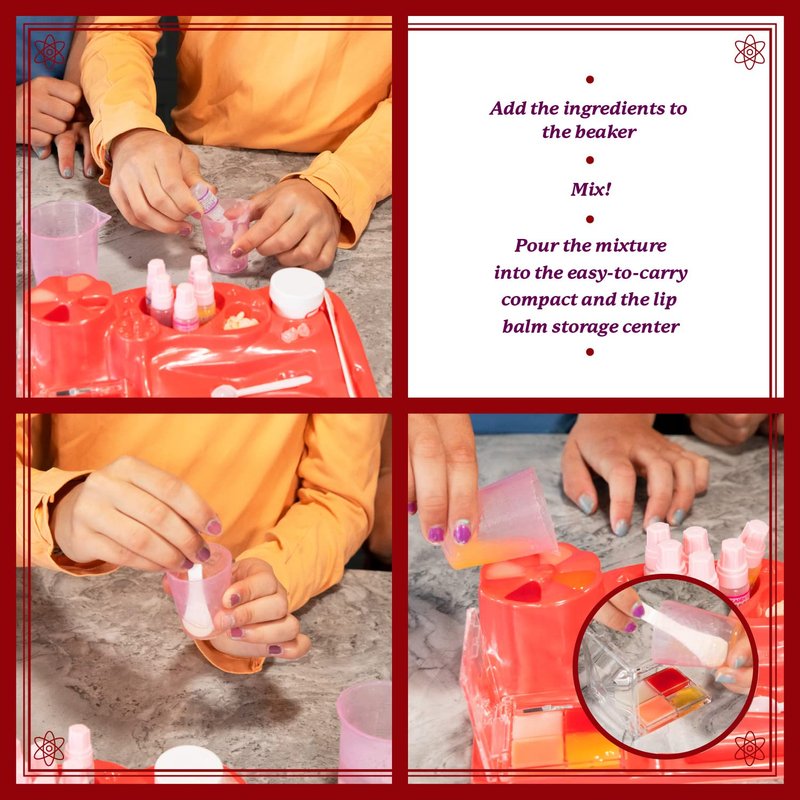 Add the ingredients to the beaker

Mix!

Pour the mixture into the easy-to-carry compact and the lip balm storage center