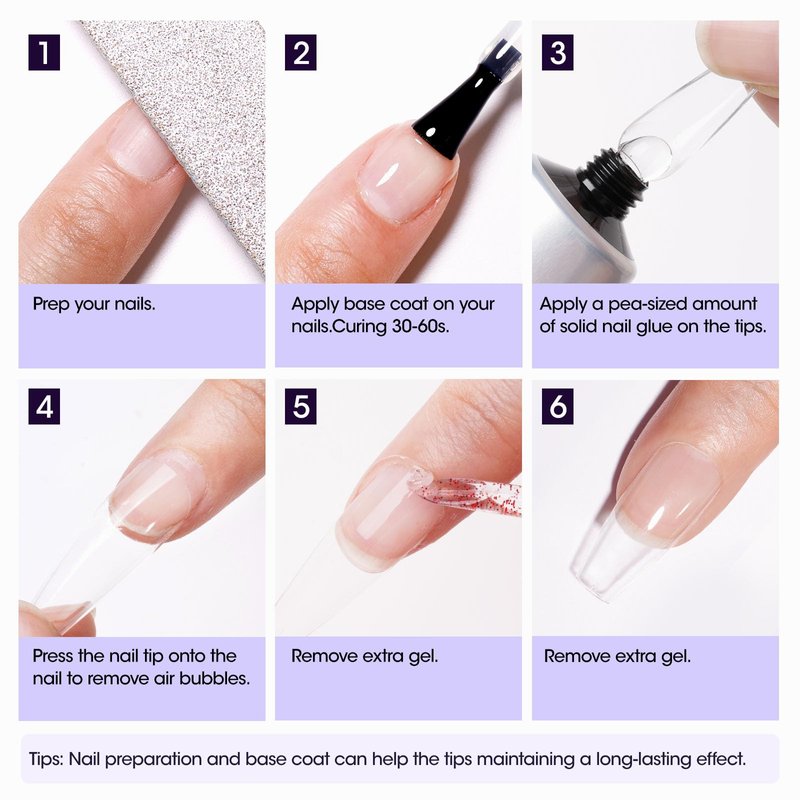 1

Prep your nails.

2

Apply base coat on your nails.Curing 30-60s.

3

Apply a pea-sized amount of solid nail glue on the tips.

4

Press the nail tip onto the nail to remove air bubbles.

5

Remove extra gel.

6

Remove extra gel.

Tips: Nail preparation and base coat can help the tips maintaining a long-lasting effect.