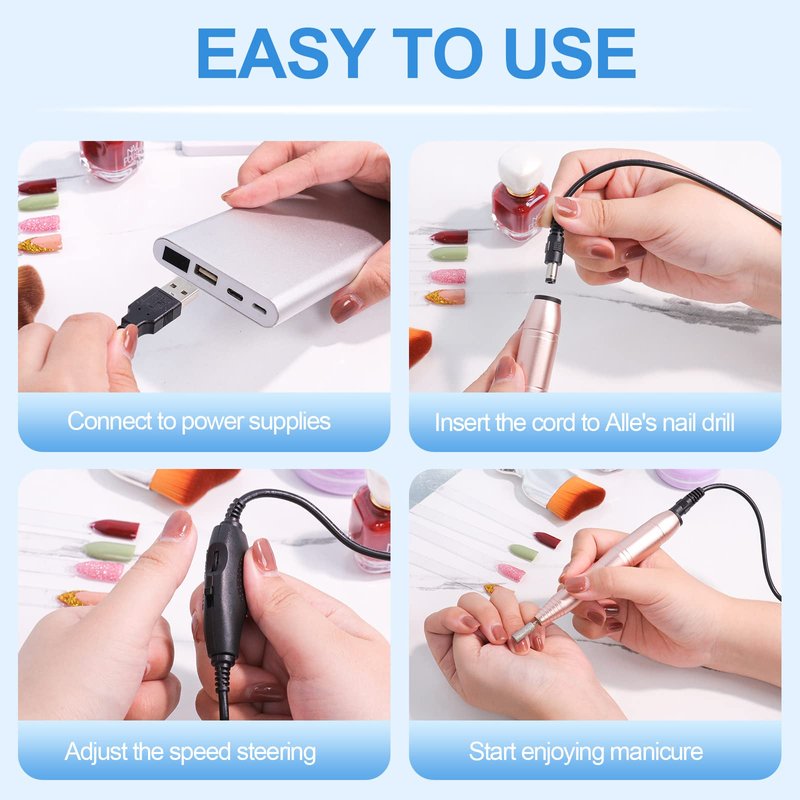 EASY TO USE

Connect to power supplies

Insert the cord to Alle's nail drill

Adjust the speed steering

Start enjoying manicure