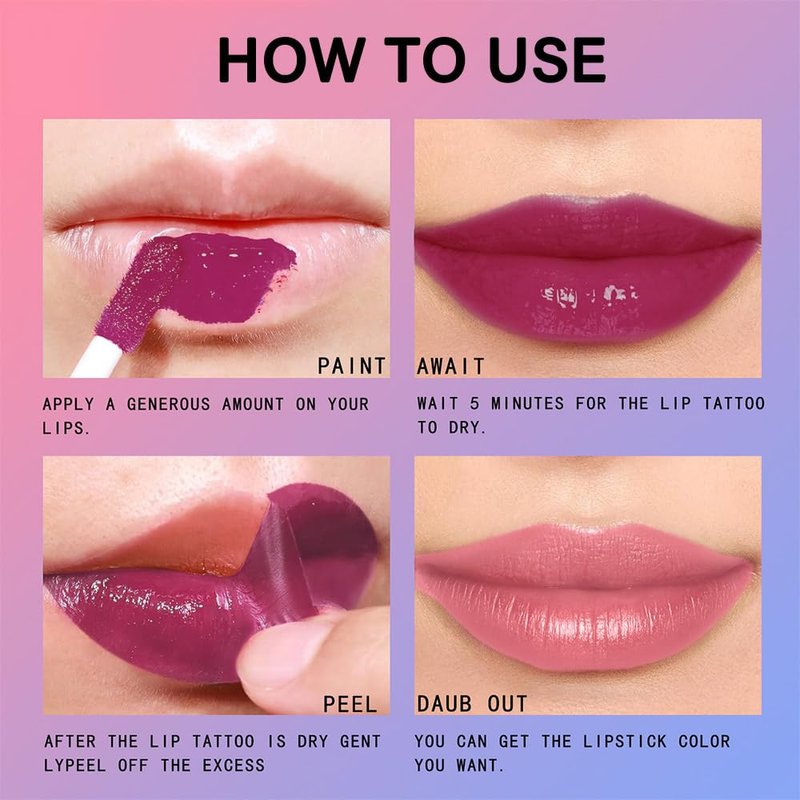 HOW TO USE

PAINT

APPLY A GENEROUS AMOUNT ON YOUR LIPS.

AWAIT

WAIT 5 MINUTES FOR THE LIP TATTOO TO DRY.

PEEL

AFTER THE LIP TATTOO IS DRY GENT LYPEEL OFF THE EXCESS

DAUB OUT

YOU CAN GET THE LIPSTICK COLOR YOU WANT.