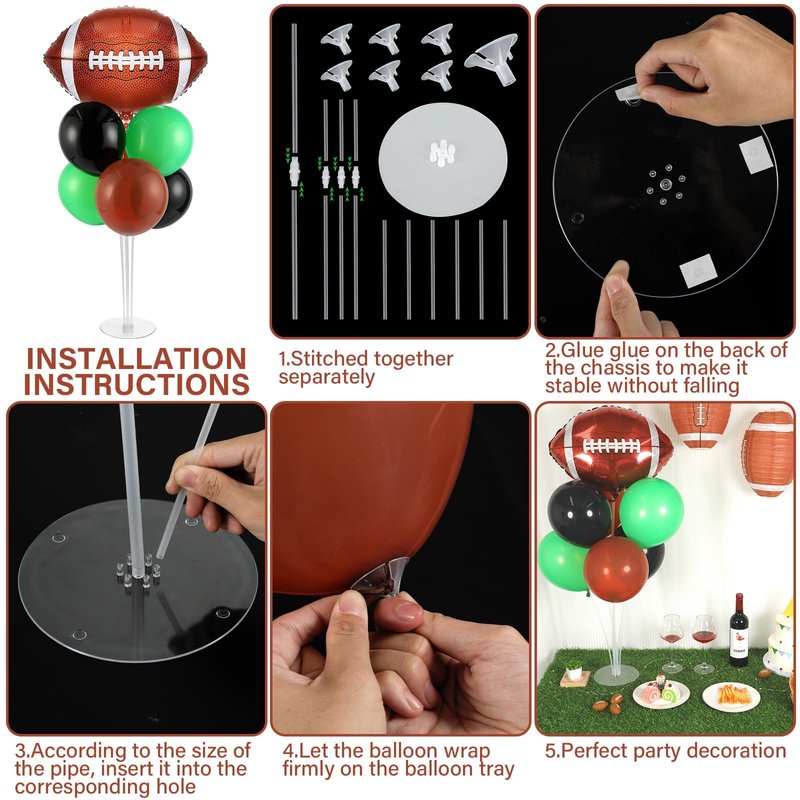 INSTALLATION INSTRUCTIONS

1.Stitched together separately

2.Glue glue on the back of the chassis to make it stable without falling

3.According to the size of the pipe, insert it into the corresponding hole

4.Let the balloon wrap firmly on the balloon tray

5.Perfect party decoration