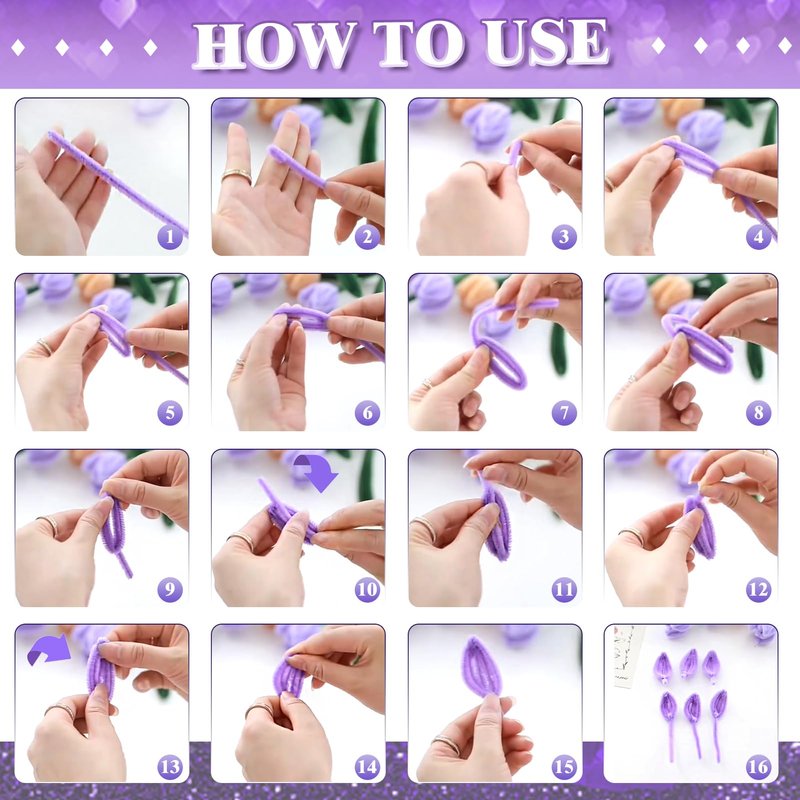 HOW TO USE

1

2

3

4

5

6

7

8

9

10

11

12

13

14

15

16