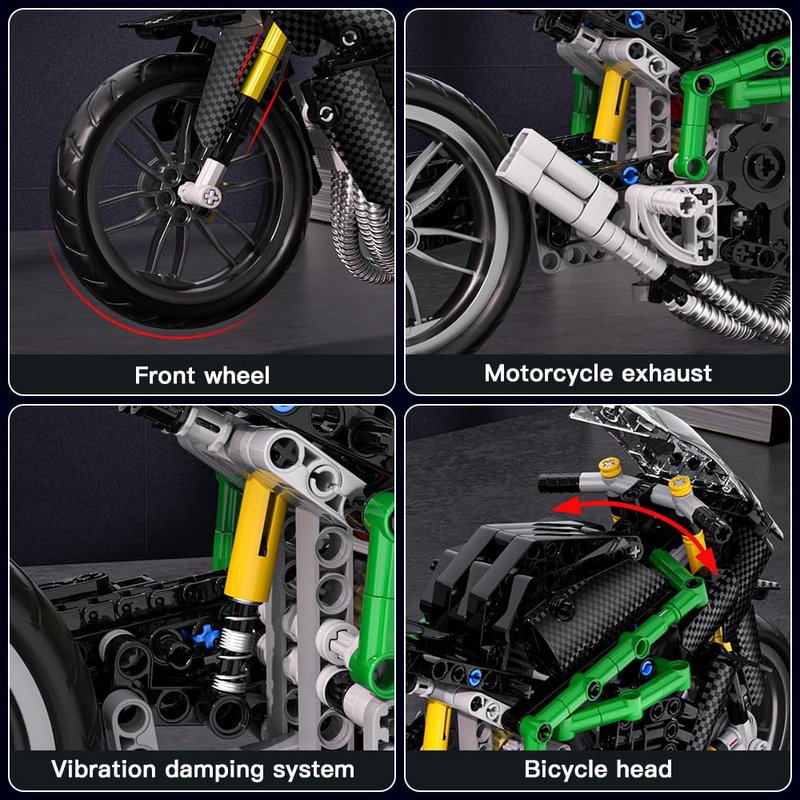 Front wheel

Motorcycle exhaust

Vibration damping system

Bicycle head