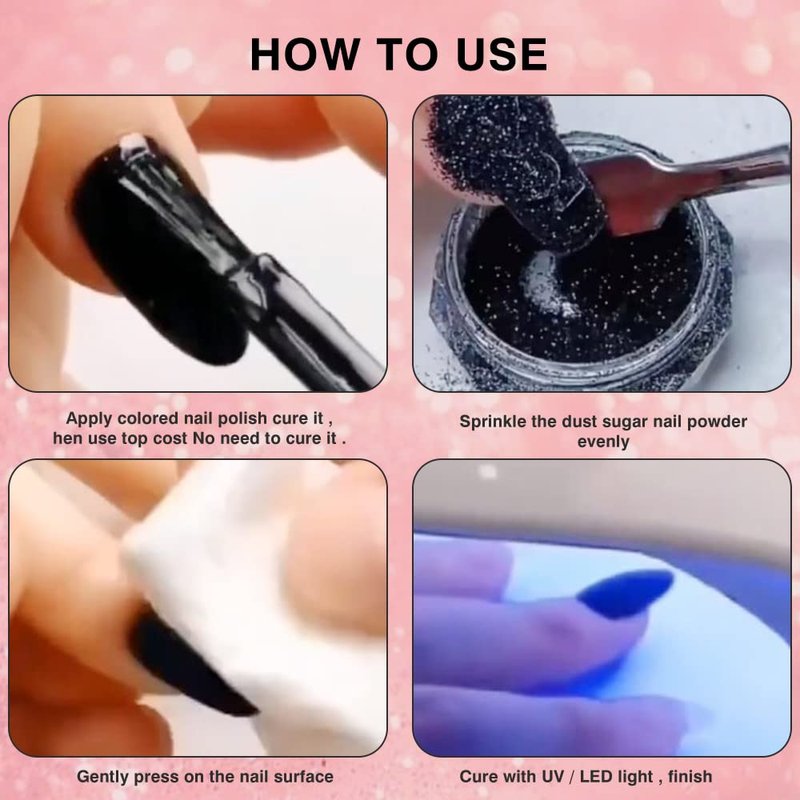 HOW TO USE

Apply colored nail polish cure it , hen use top cost No need to cure it .

Sprinkle the dust sugar nail powder evenly

Gently press on the nail surface

Cure with UV / LED light , finish