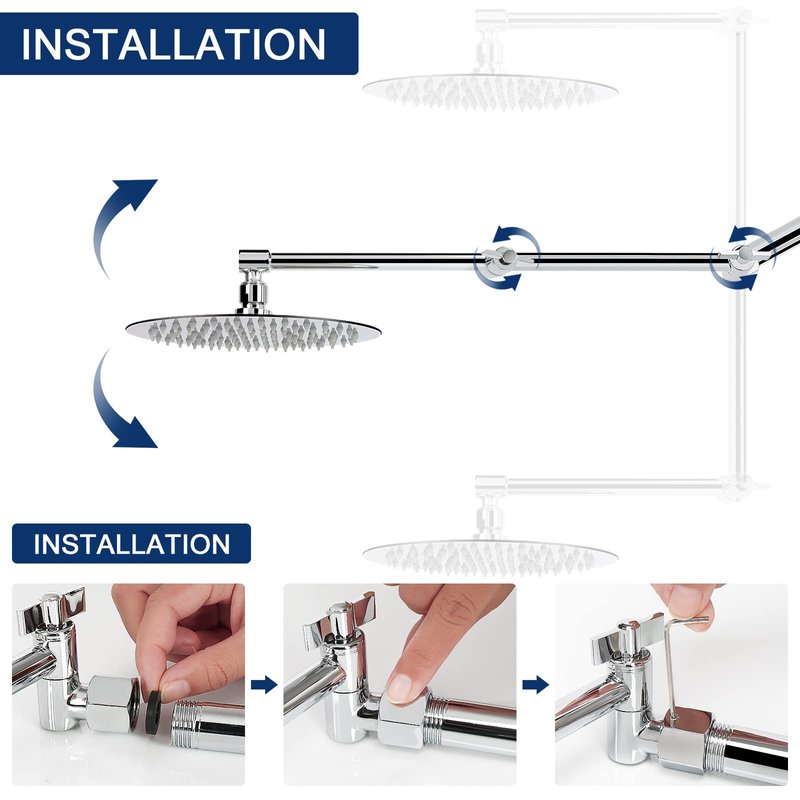 INSTALLATION

INSTALLATION