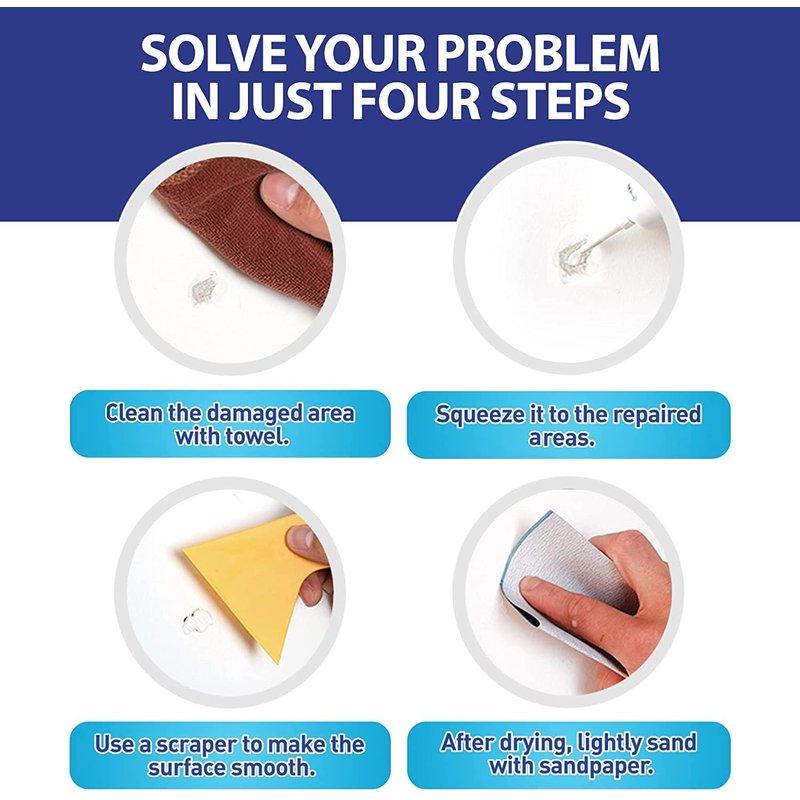 SOLVE YOUR PROBLEM IN JUST FOUR STEPS

Clean the damaged area with towel.

Squeeze it to the repaired areas.

Use a scraper to make the surface smooth.

After drying, lightly sand with sandpaper.