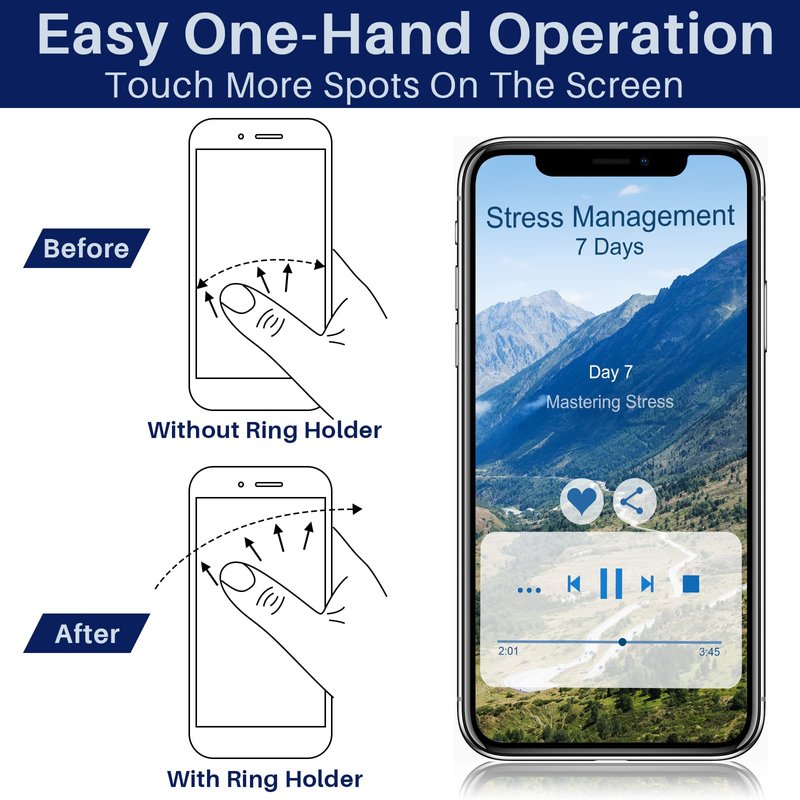 Easy One-Hand Operation
Touch More Spots On The Screen

Before

Without Ring Holder

After

With Ring Holder

Stress Management
7 Days

Day 7
Mastering Stress

2:01
3:45