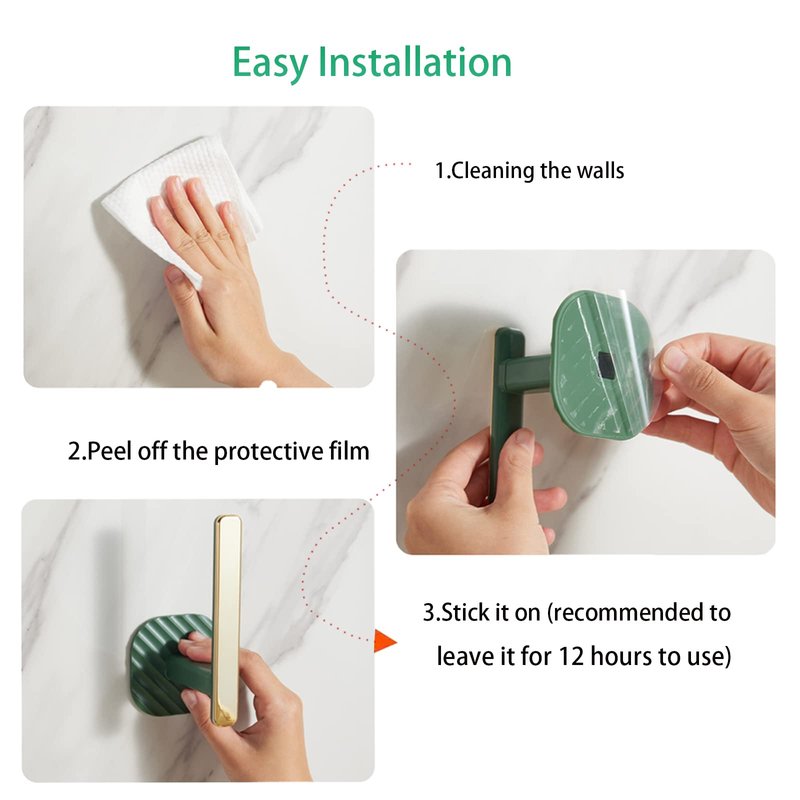 Easy Installation

1.Cleaning the walls

2.Peel off the protective film

3.Stick it on (recommended to leave it for 12 hours to use)