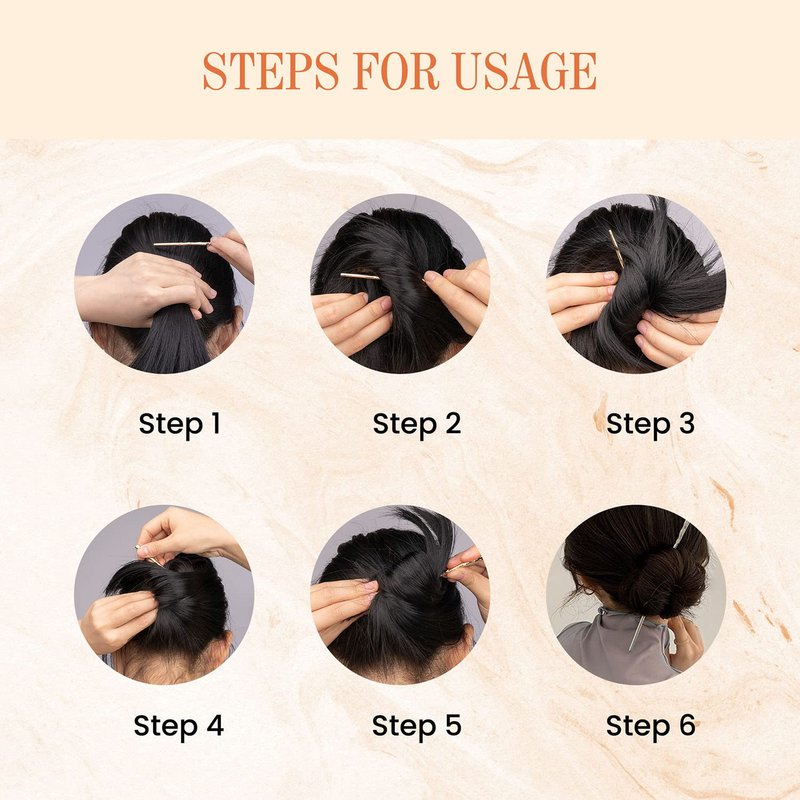 STEPS FOR USAGE

Step 1

Step 2

Step 3

Step 4

Step 5

Step 6