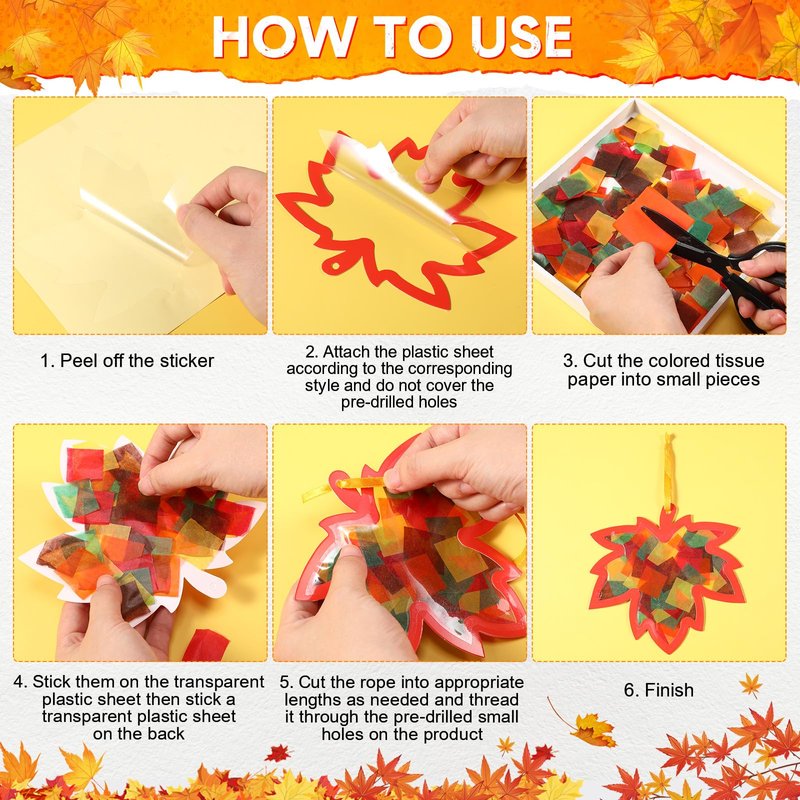 HOW TO USE

1. Peel off the sticker

2. Attach the plastic sheet according to the corresponding style and do not cover the pre-drilled holes

3. Cut the colored tissue paper into small pieces

4. Stick them on the transparent plastic sheet then stick a transparent plastic sheet on the back

5. Cut the rope into appropriate lengths as needed and thread it through the pre-drilled small holes on the product

6. Finish