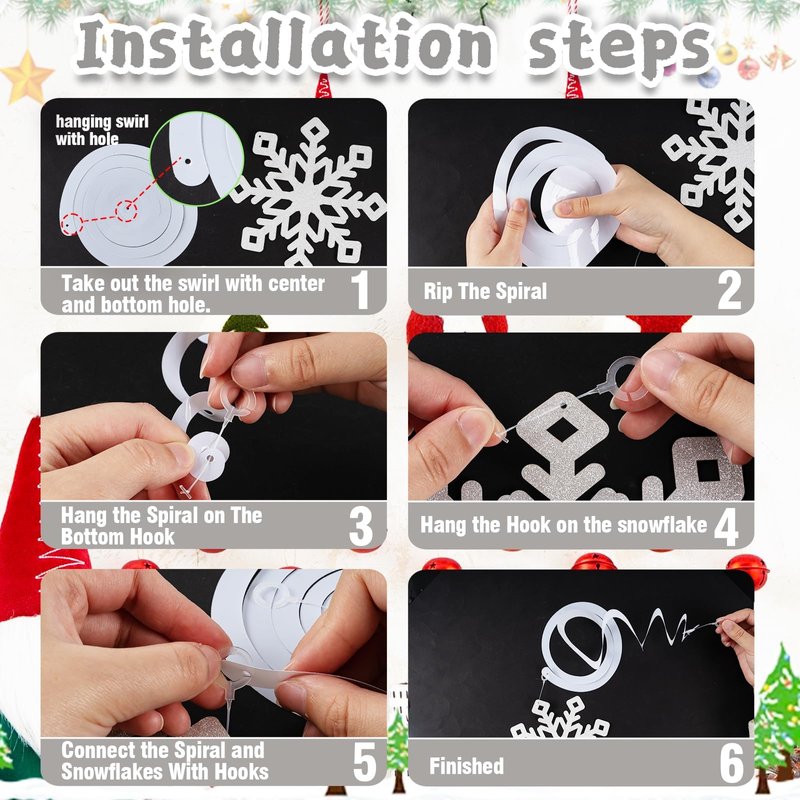 Installation steps

hanging swirl with hole

Take out the swirl with center and bottom hole. 1

Rip The Spiral 2

Hang the Spiral on The Bottom Hook 3

Hang the Hook on the snowflake 4

Connect the Spiral and Snowflakes With Hooks 5

Finished 6