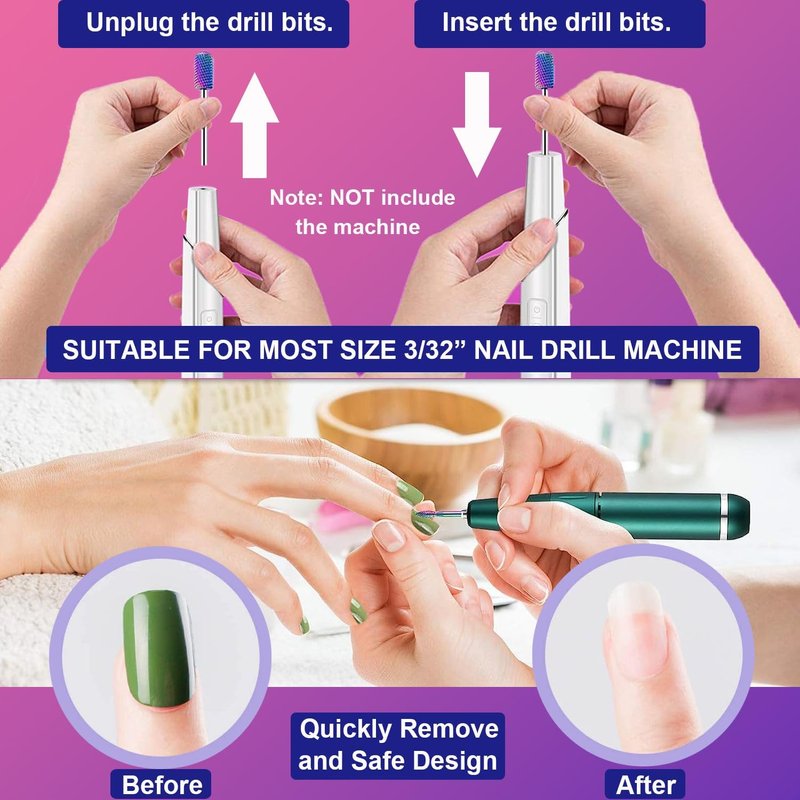 Unplug the drill bits.

Insert the drill bits.

Note: NOT include the machine

SUITABLE FOR MOST SIZE 3/32” NAIL DRILL MACHINE

Quickly Remove and Safe Design

Before

After