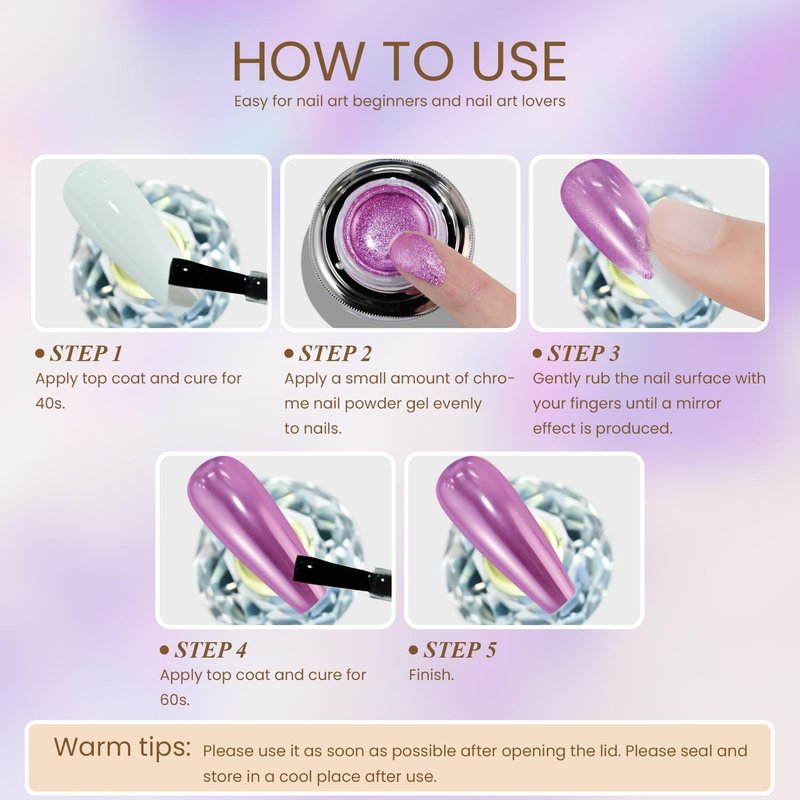 HOW TO USE

Easy for nail art beginners and nail art lovers

• STEP 1
Apply top coat and cure for 40s.

• STEP 2
Apply a small amount of chrome nail powder gel evenly to nails.

• STEP 3
Gently rub the nail surface with your fingers until a mirror effect is produced.

• STEP 4
Apply top coat and cure for 60s.

• STEP 5
Finish.

Warm tips: Please use it as soon as possible after opening the lid. Please seal and store in a cool place after use.