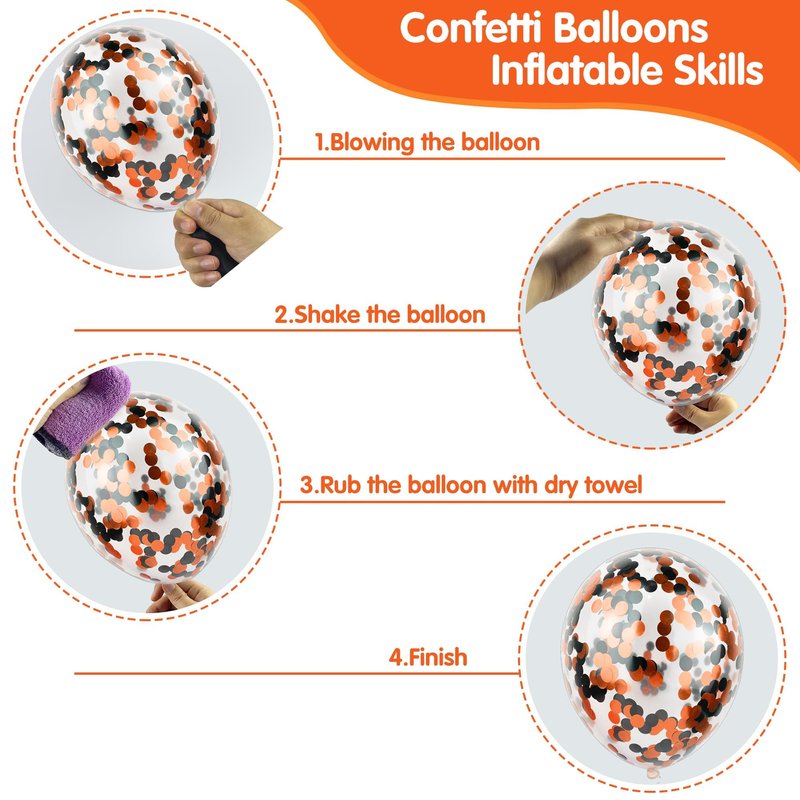 Confetti Balloons Inflatable Skills

1.Blowing the balloon

2.Shake the balloon

3.Rub the balloon with dry towel

4.Finish