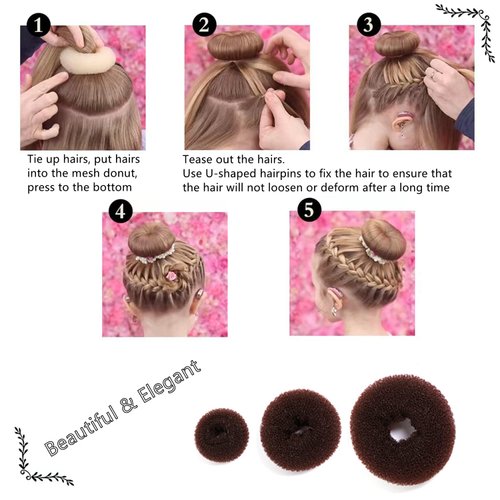 1

2

3

Tie up hairs, put hairs into the mesh donut, press to the bottom

Tease out the hairs.
Use U-shaped hairpins to fix the hair to ensure that the hair will not loosen or deform after a long time

4

5

Beautiful & Elegant