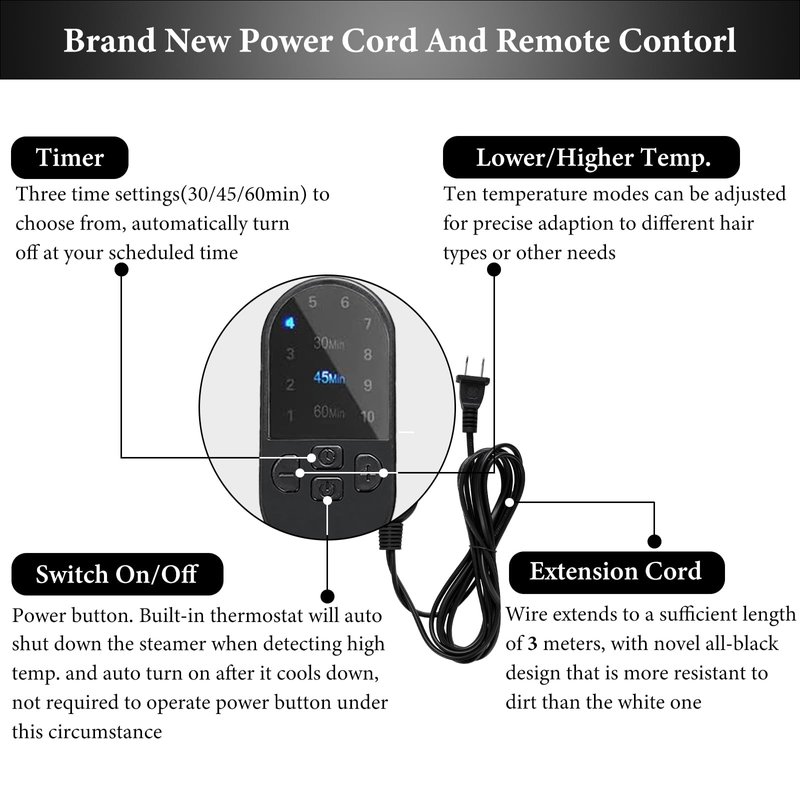 Brand New Power Cord And Remote Contorl

Timer

Three time settings(30/45/60min) to choose from, automatically turn off at your scheduled time

Lower/Higher Temp.

Ten temperature modes can be adjusted for precise adaption to different hair types or other needs

4 5 6 7 3 30Min 8 2 45Min 9 1 60Min 10

Switch On/Off

Power button. Built-in thermostat will auto shut down the steamer when detecting high temp. and auto turn on after it cools down, not required to operate power button under this circumstance

Extension Cord

Wire extends to a sufficient length of 3 meters, with novel all-black design that is more resistant to dirt than the white one