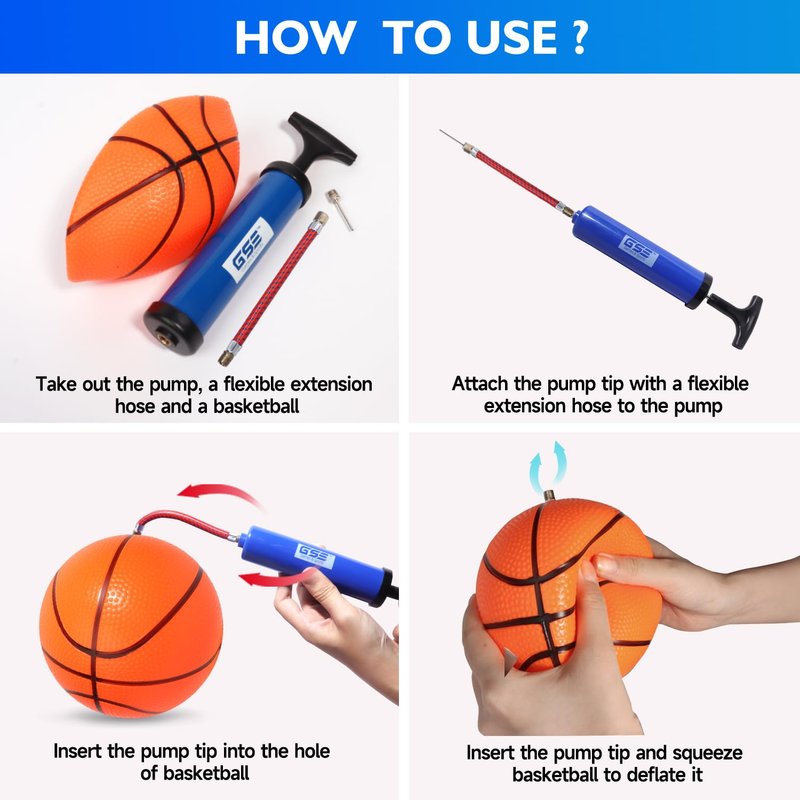 HOW TO USE ?

GSE

Take out the pump, a flexible extension hose and a basketball

GSE

Attach the pump tip with a flexible extension hose to the pump

GSE

Insert the pump tip into the hole of basketball

Insert the pump tip and squeeze basketball to deflate it