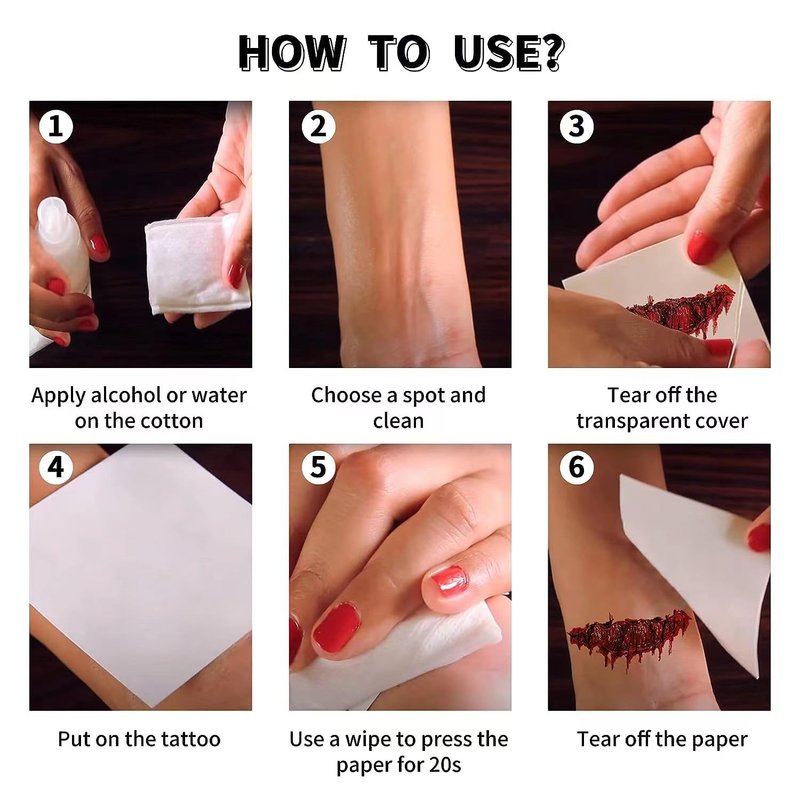 HOW TO USE?

1

Apply alcohol or water on the cotton

2

Choose a spot and clean

3

Tear off the transparent cover

4

Put on the tattoo

5

Use a wipe to press the paper for 20s

6

Tear off the paper