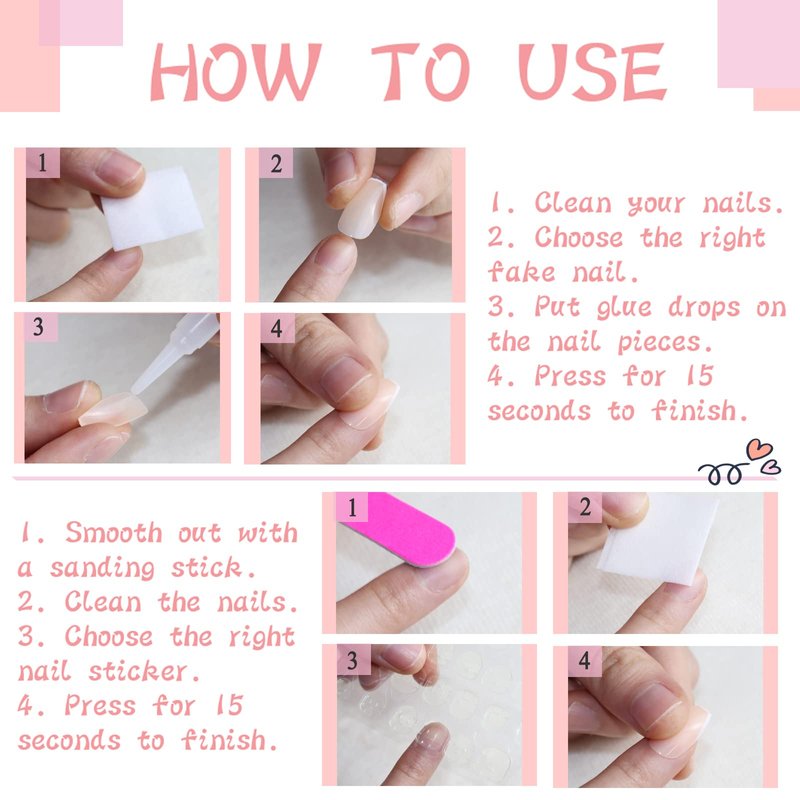 HOW TO USE

1

2

3

4

1. Clean your nails.
2. Choose the right fake nail.
3. Put glue drops on the nail pieces.
4. Press for 15 seconds to finish.

1. Smooth out with a sanding stick.
2. Clean the nails.
3. Choose the right nail sticker.
4. Press for 15 seconds to finish.

1

2

3

4