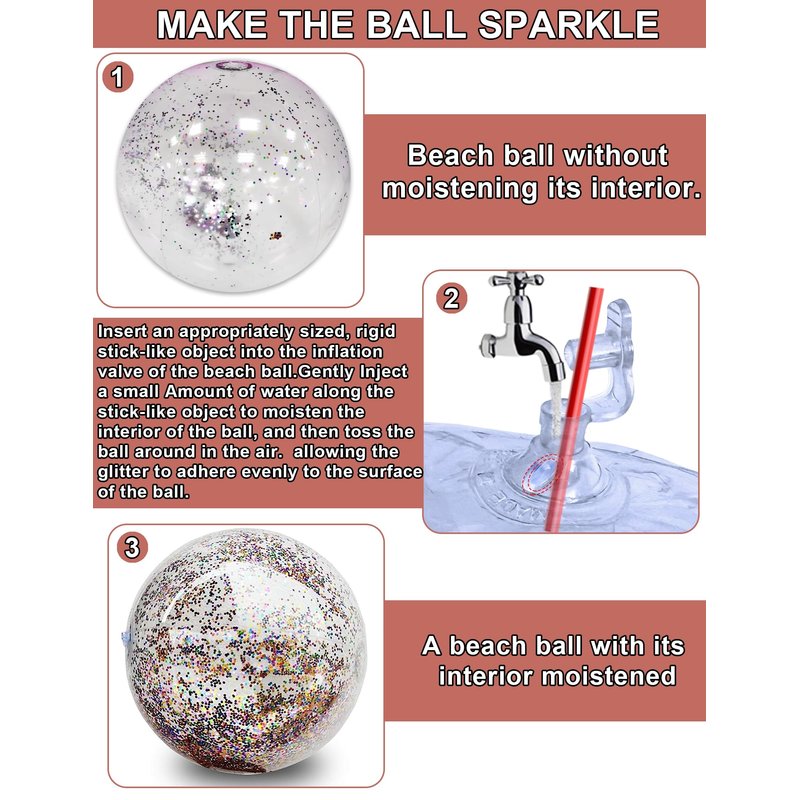 MAKE THE BALL SPARKLE

1

Beach ball without moistening its interior.

2

Insert an appropriately sized, rigid stick-like object into the inflation valve of the beach ball.Gently Inject a small Amount of water along the stick-like object to moisten the interior of the ball, and then toss the ball around in the air. allowing the glitter to adhere evenly to the surface of the ball.

3

A beach ball with its interior moistened