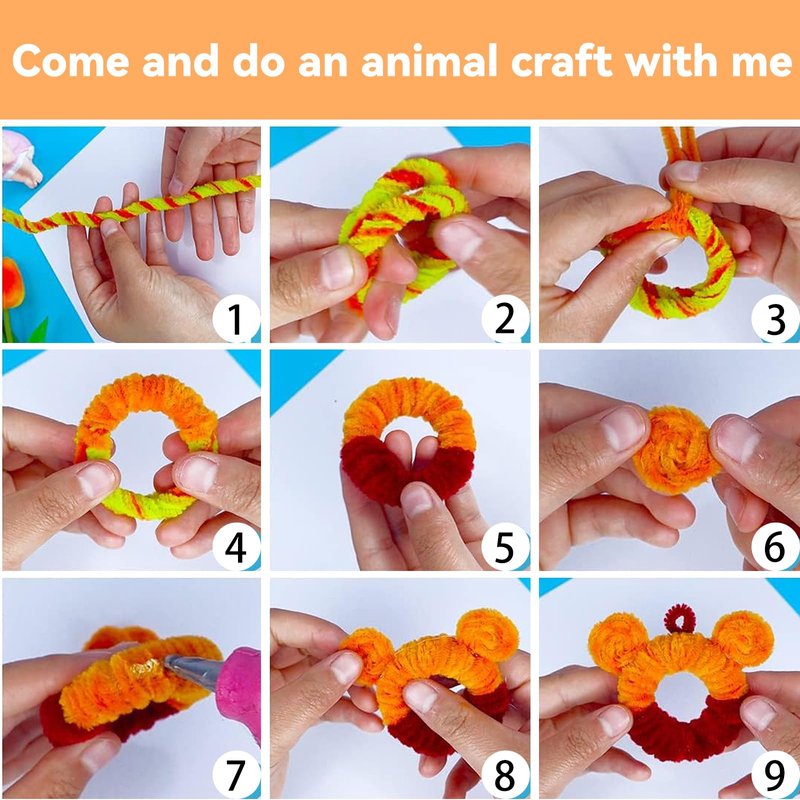 Come and do an animal craft with me

1

2

3

4

5

6

7

8

9