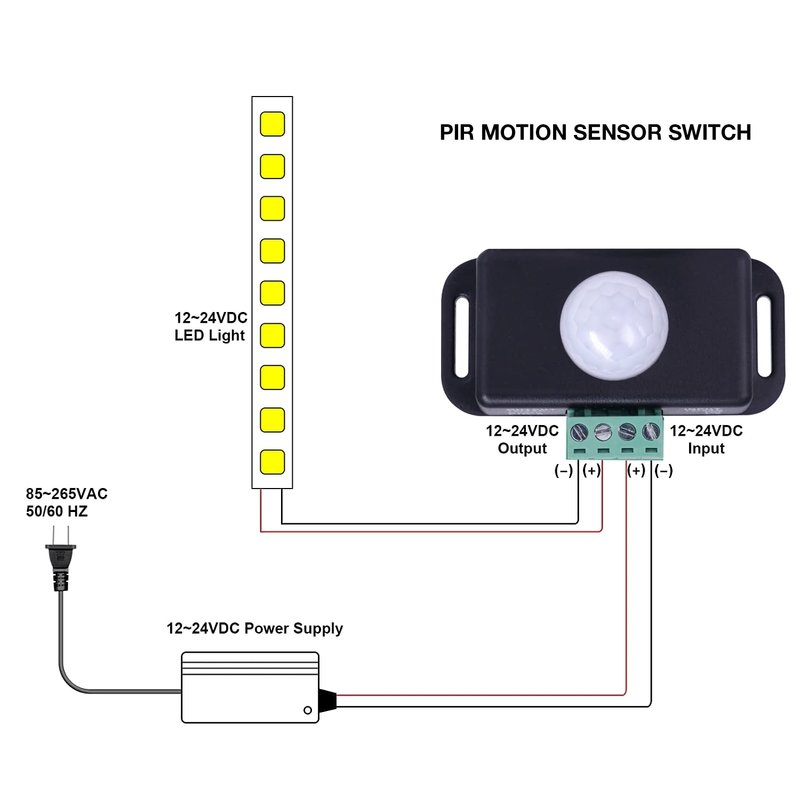 PIR MOTION SENSOR SWITCH

12~24VDC
LED Light

12~24VDC
Output

12~24VDC
Input

(−) (+) (+) (−)

85~265VAC
50/60 HZ

12~24VDC Power Supply