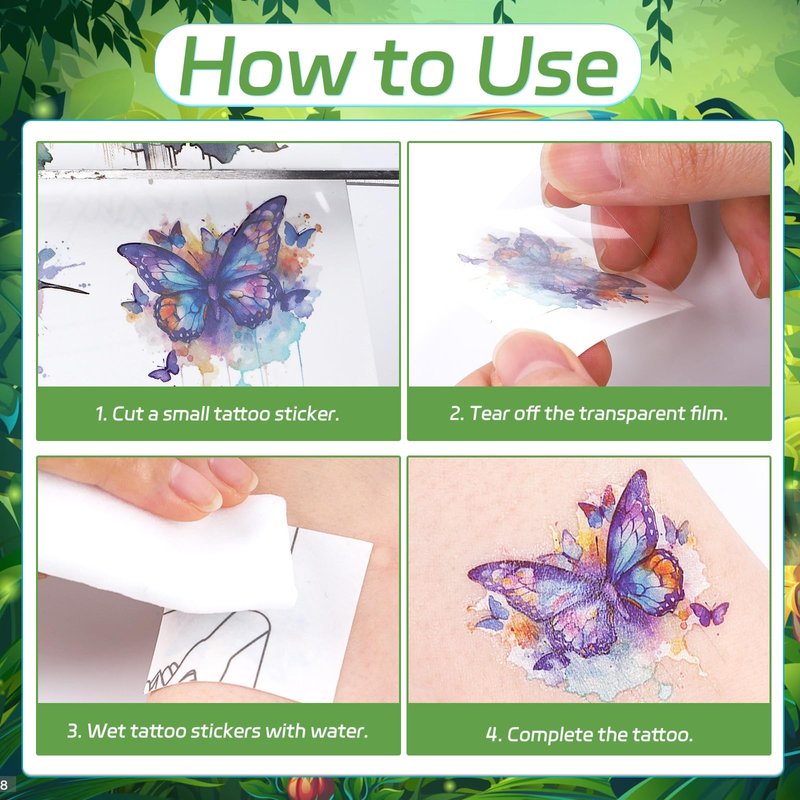 How to Use

1. Cut a small tattoo sticker.

2. Tear off the transparent film.

3. Wet tattoo stickers with water.

4. Complete the tattoo.

8