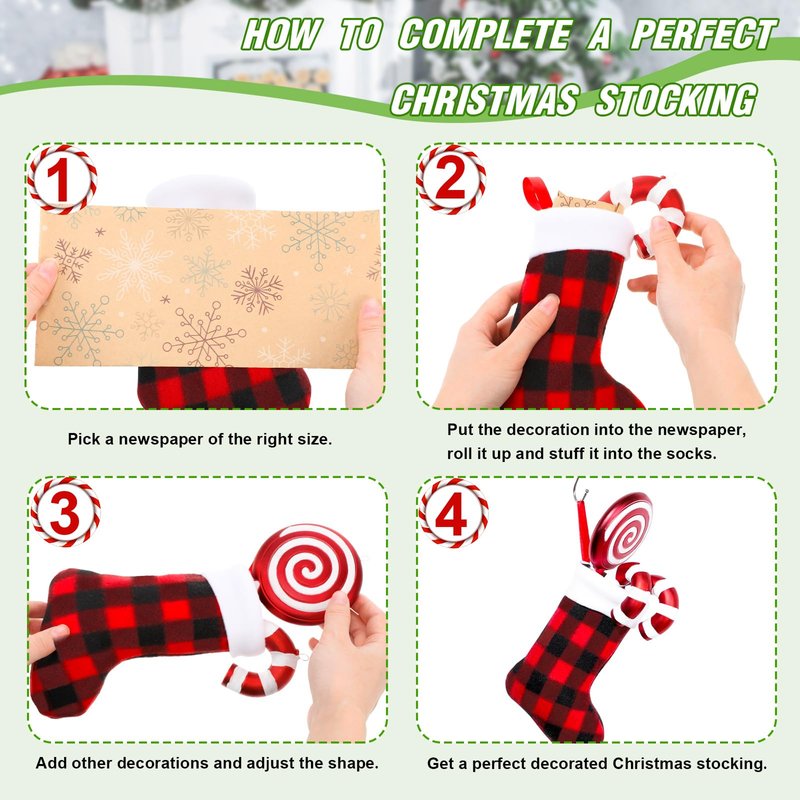 HOW TO COMPLETE A PERFECT CHRISTMAS STOCKING

1

Pick a newspaper of the right size.

2

Put the decoration into the newspaper, roll it up and stuff it into the socks.

3

Add other decorations and adjust the shape.

4

Get a perfect decorated Christmas stocking.