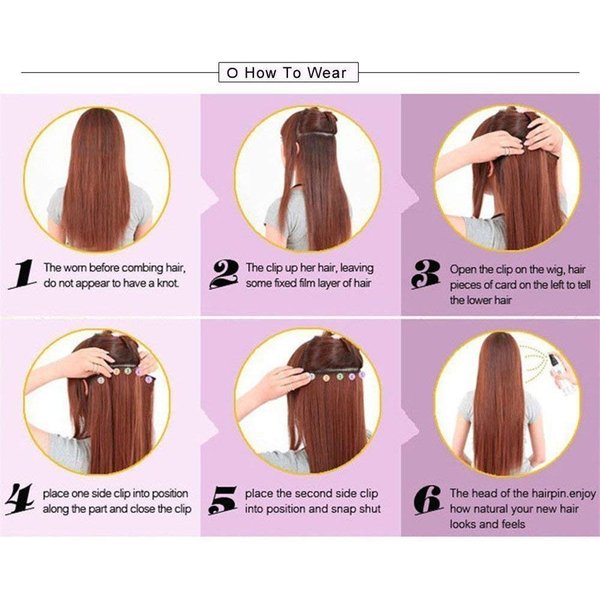 O How To Wear

1 The worn before combing hair, do not appear to have a knot.

2 The clip up her hair, leaving some fixed film layer of hair

3 Open the clip on the wig, hair pieces of card on the left to tell the lower hair

4 place one side clip into position along the part and close the clip

5 place the second side clip into position and snap shut

6 The head of the hairpin.enjoy how natural your new hair looks and feels