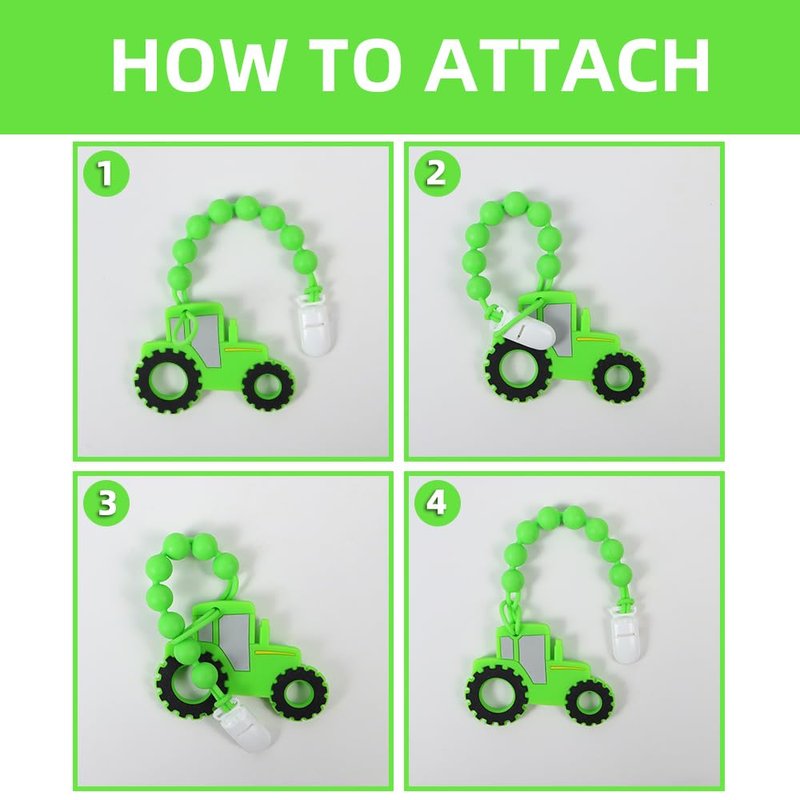 HOW TO ATTACH

1

2

3

4