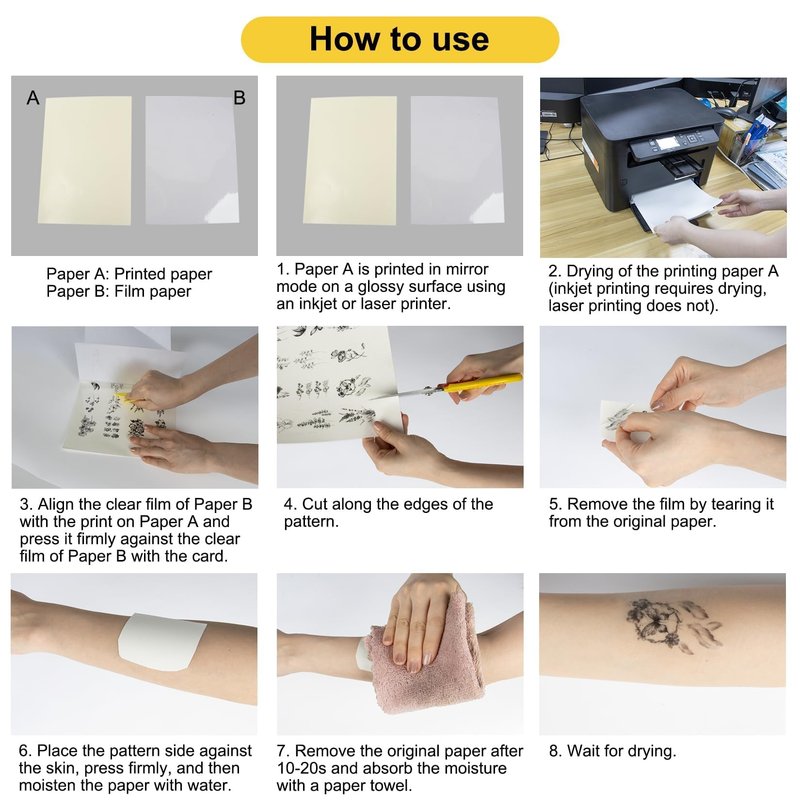 How to use

A

B

Paper A: Printed paper
Paper B: Film paper

1. Paper A is printed in mirror mode on a glossy surface using an inkjet or laser printer.

2. Drying of the printing paper A (inkjet printing requires drying, laser printing does not).

3. Align the clear film of Paper B with the print on Paper A and press it firmly against the clear film of Paper B with the card.

4. Cut along the edges of the pattern.

5. Remove the film by tearing it from the original paper.

6. Place the pattern side against the skin, press firmly, and then moisten the paper with water.

7. Remove the original paper after 10-20s and absorb the moisture with a paper towel.

8. Wait for drying.