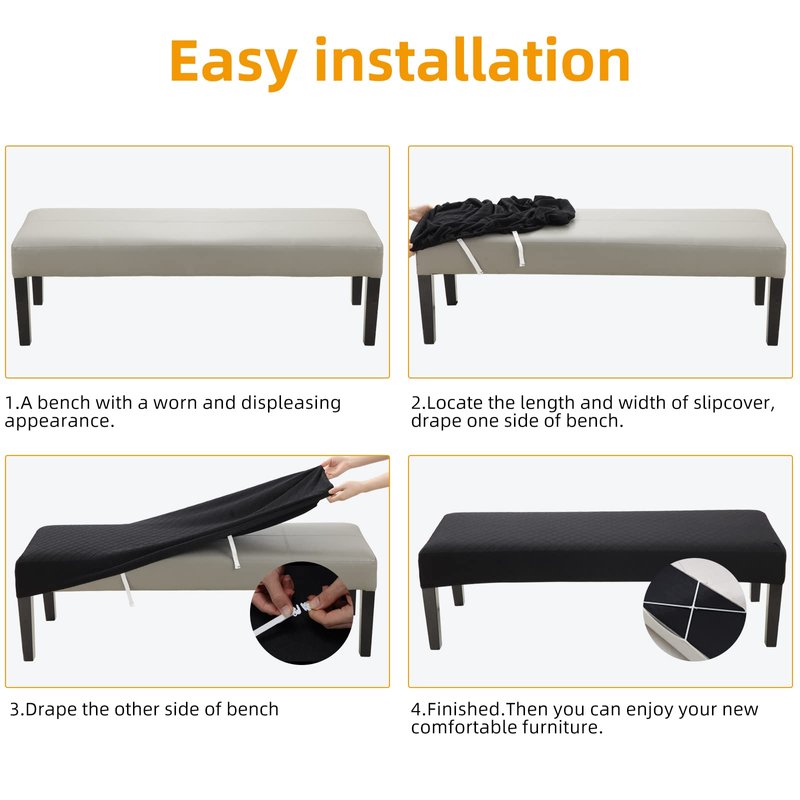 Easy installation

1.A bench with a worn and displeasing appearance.

2.Locate the length and width of slipcover, drape one side of bench.

3.Drape the other side of bench

4.Finished.Then you can enjoy your new comfortable furniture.