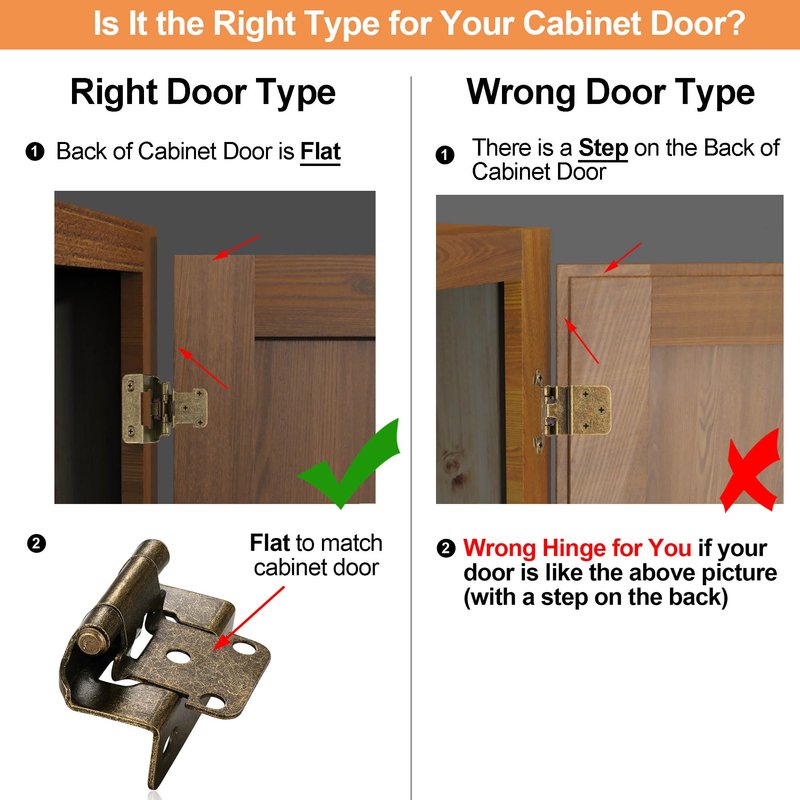 Is It the Right Type for Your Cabinet Door?

Right Door Type

❶ Back of Cabinet Door is Flat

❷

Flat to match cabinet door

Wrong Door Type

❶ There is a Step on the Back of Cabinet Door

❷ Wrong Hinge for You if your door is like the above picture (with a step on the back)