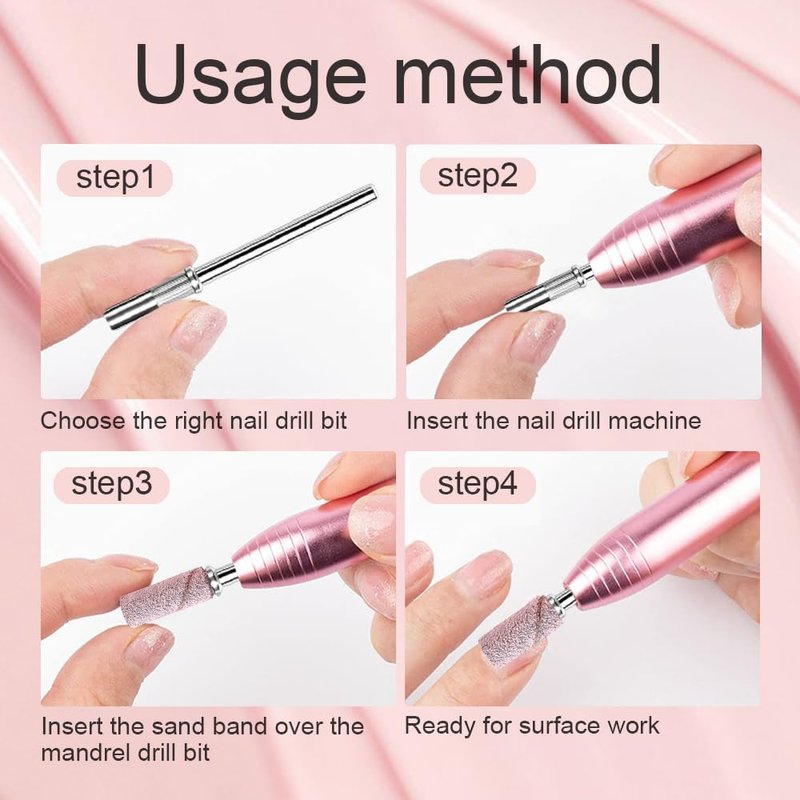 Usage method

step1

Choose the right nail drill bit

step2

Insert the nail drill machine

step3

Insert the sand band over the mandrel drill bit

step4

Ready for surface work