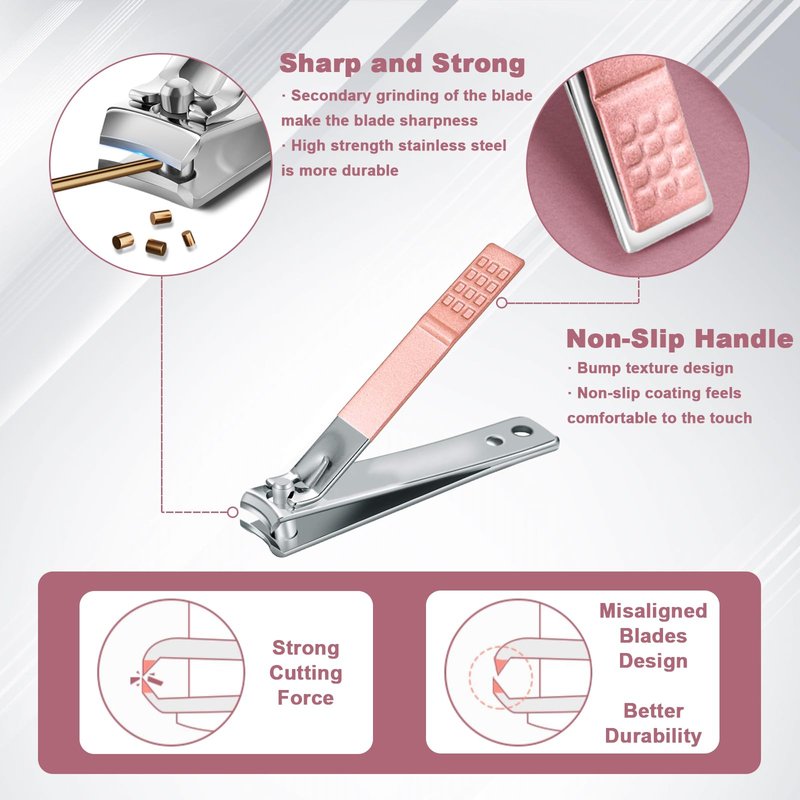 Sharp and Strong

· Secondary grinding of the blade make the blade sharpness

· High strength stainless steel is more durable

Non-Slip Handle

· Bump texture design

· Non-slip coating feels comfortable to the touch

Strong Cutting Force

Misaligned Blades Design

Better Durability