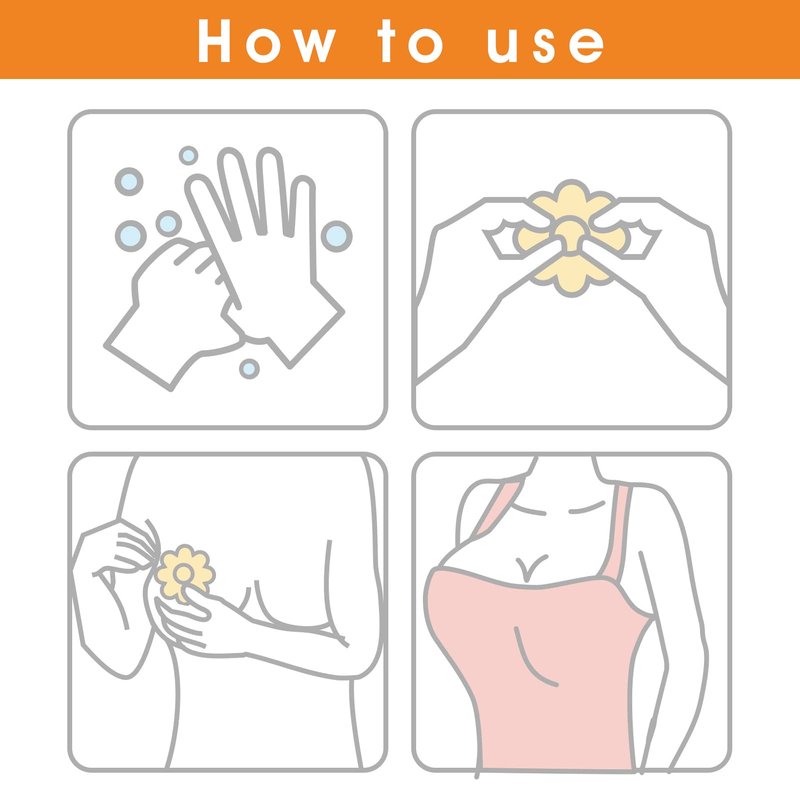 How to use